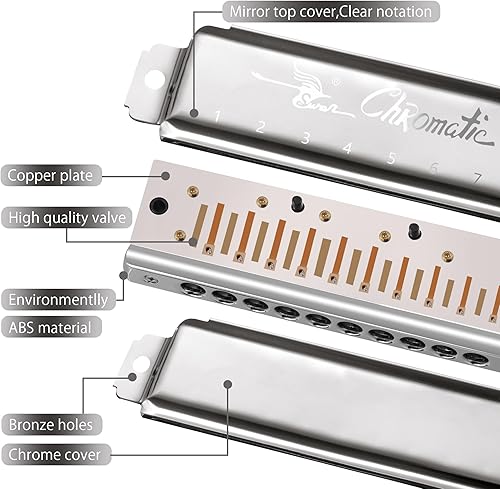 Mirror top cover,Clear notation

Swan Chromatic

1 2 3 4 5 6 7

Copper plate

High quality valve

Environmentlly

ABS material

Bronze holes

Chrome cover