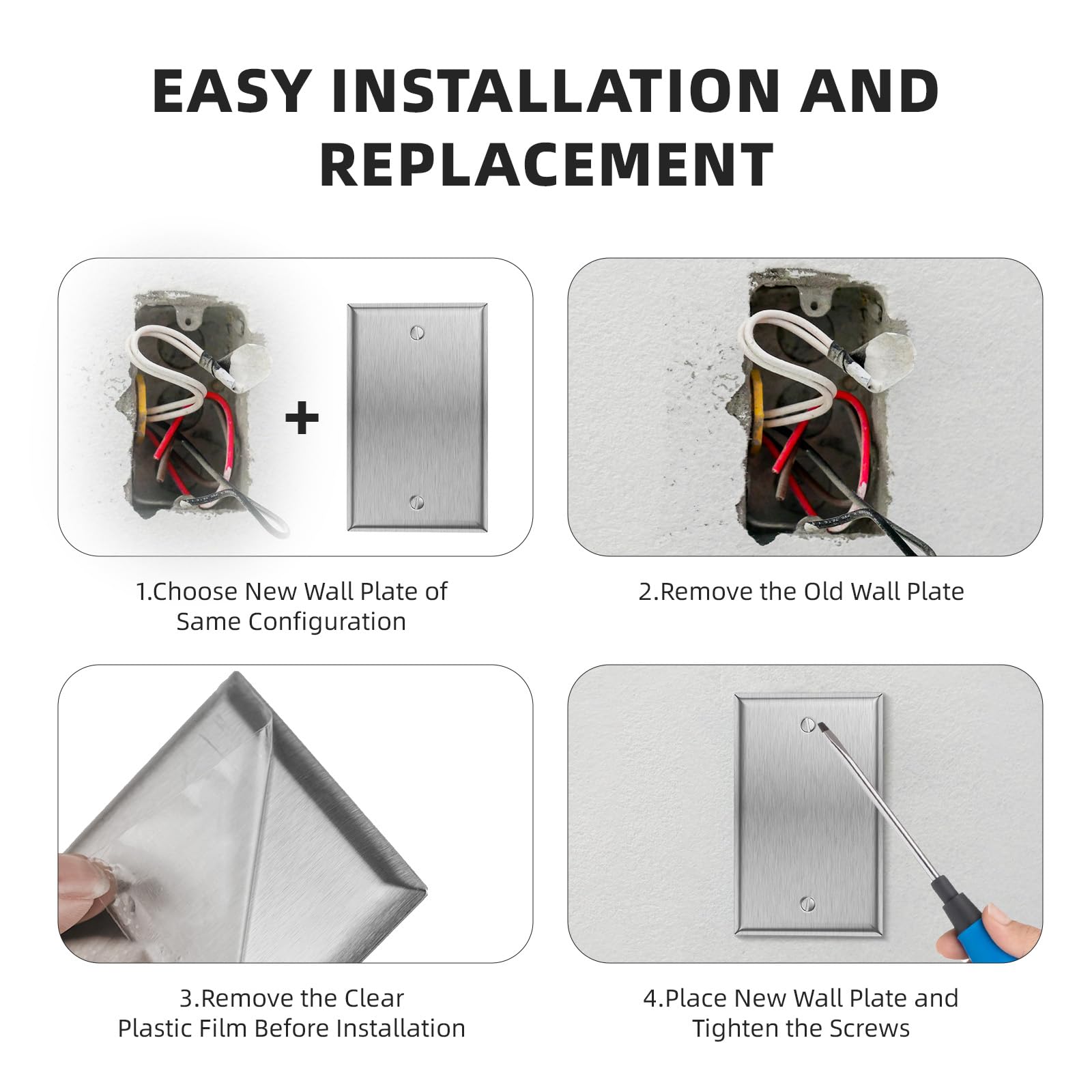 EASY INSTALLATION AND REPLACEMENT

+

1.Choose New Wall Plate of Same Configuration

2.Remove the Old Wall Plate

3.Remove the Clear Plastic Film Before Installation

4.Place New Wall Plate and Tighten the Screws