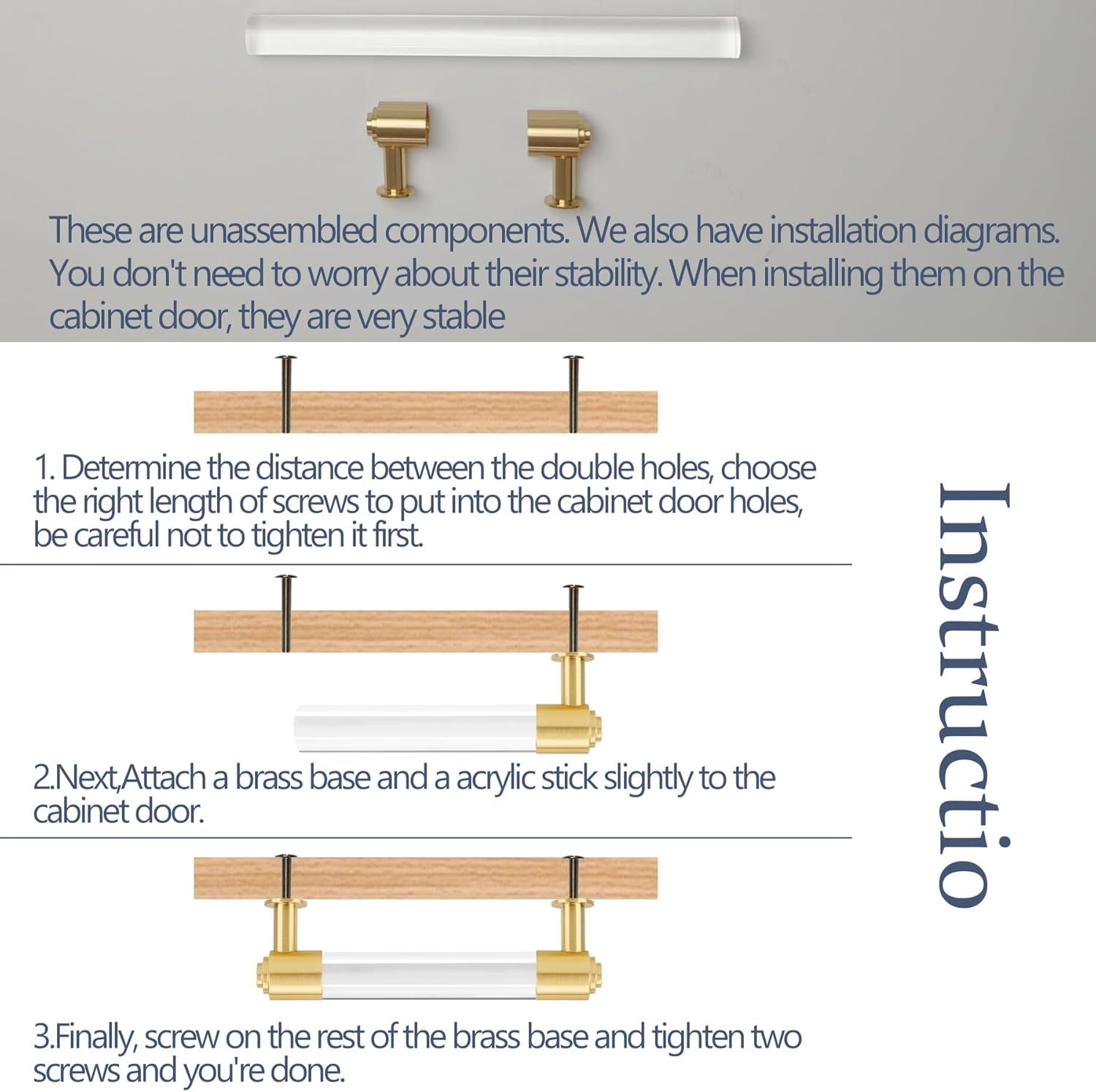 These are unassembled components. We also have installation diagrams. You don't need to worry about their stability. When installing them on the cabinet door, they are very stable

1. Determine the distance between the double holes, choose the right length of screws to put into the cabinet door holes, be careful not to tighten it first.

2.Next,Attach a brass base and a acrylic stick slightly to the cabinet door.

3.Finally, screw on the rest of the brass base and tighten two screws and you're done.

Instructio