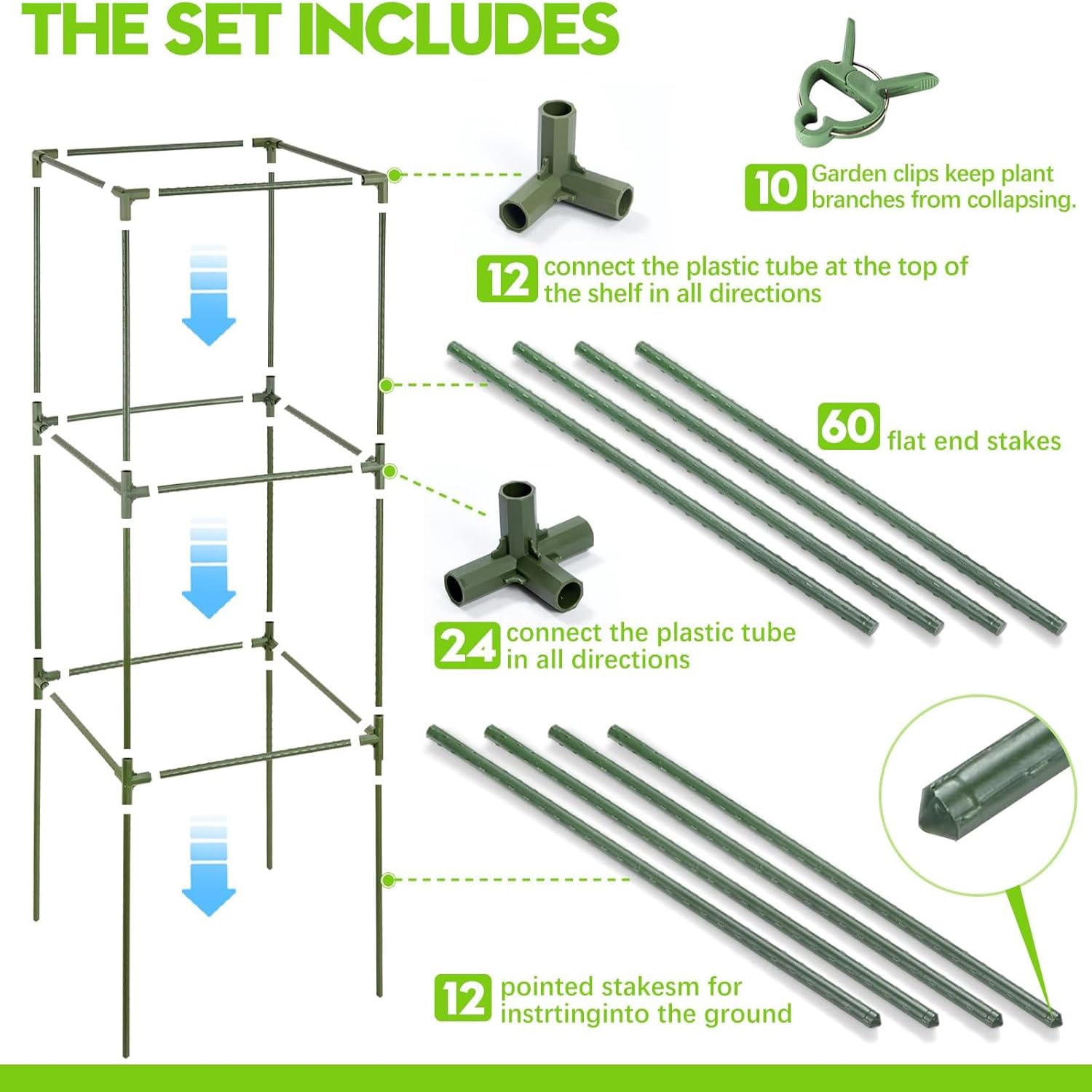 THE SET INCLUDES

10 Garden clips keep plant branches from collapsing.

12 connect the plastic tube at the top of the shelf in all directions

60 flat end stakes

24 connect the plastic tube in all directions

12 pointed stakesm for instrtinginto the ground