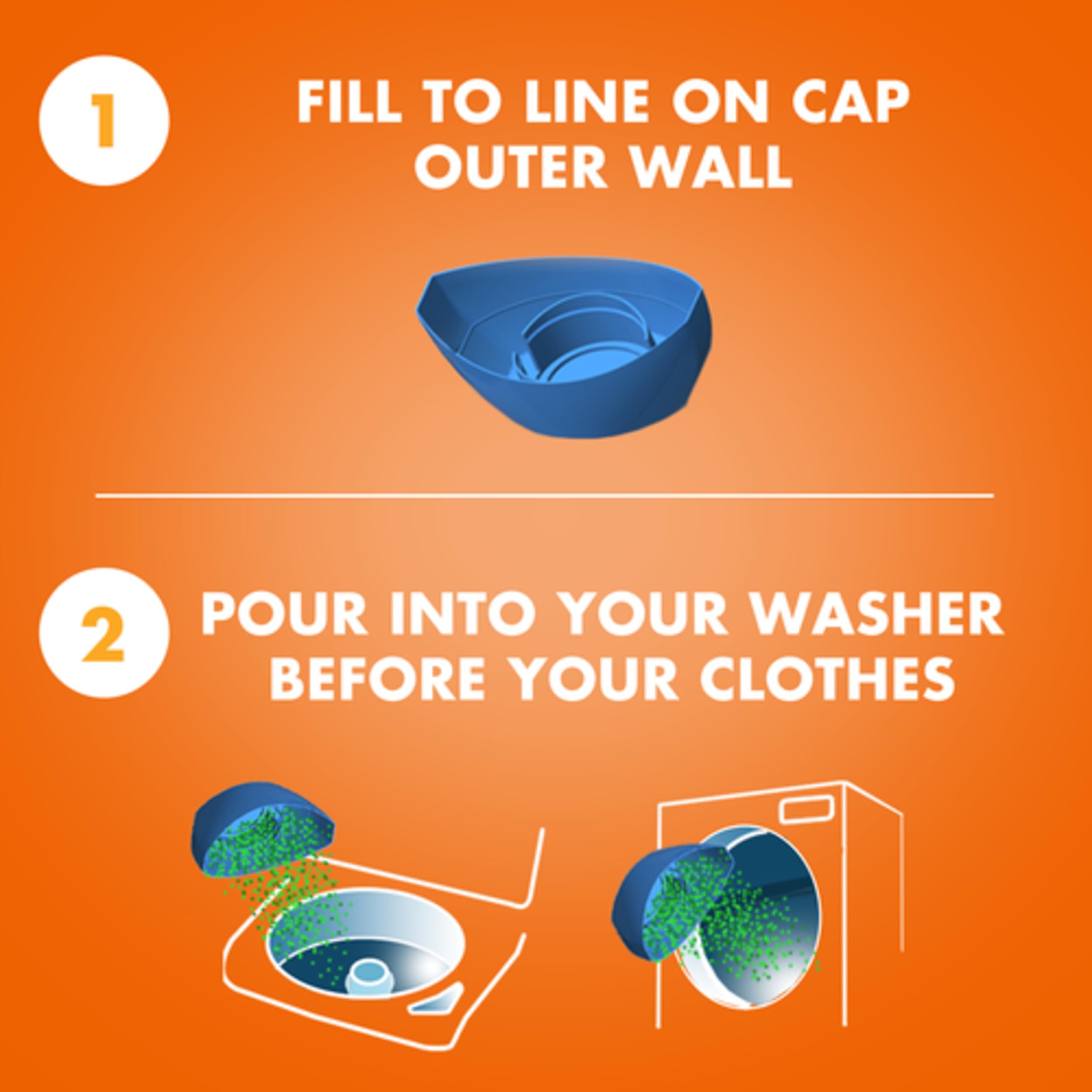 1

FILL TO LINE ON CAP OUTER WALL

2

POUR INTO YOUR WASHER BEFORE YOUR CLOTHES