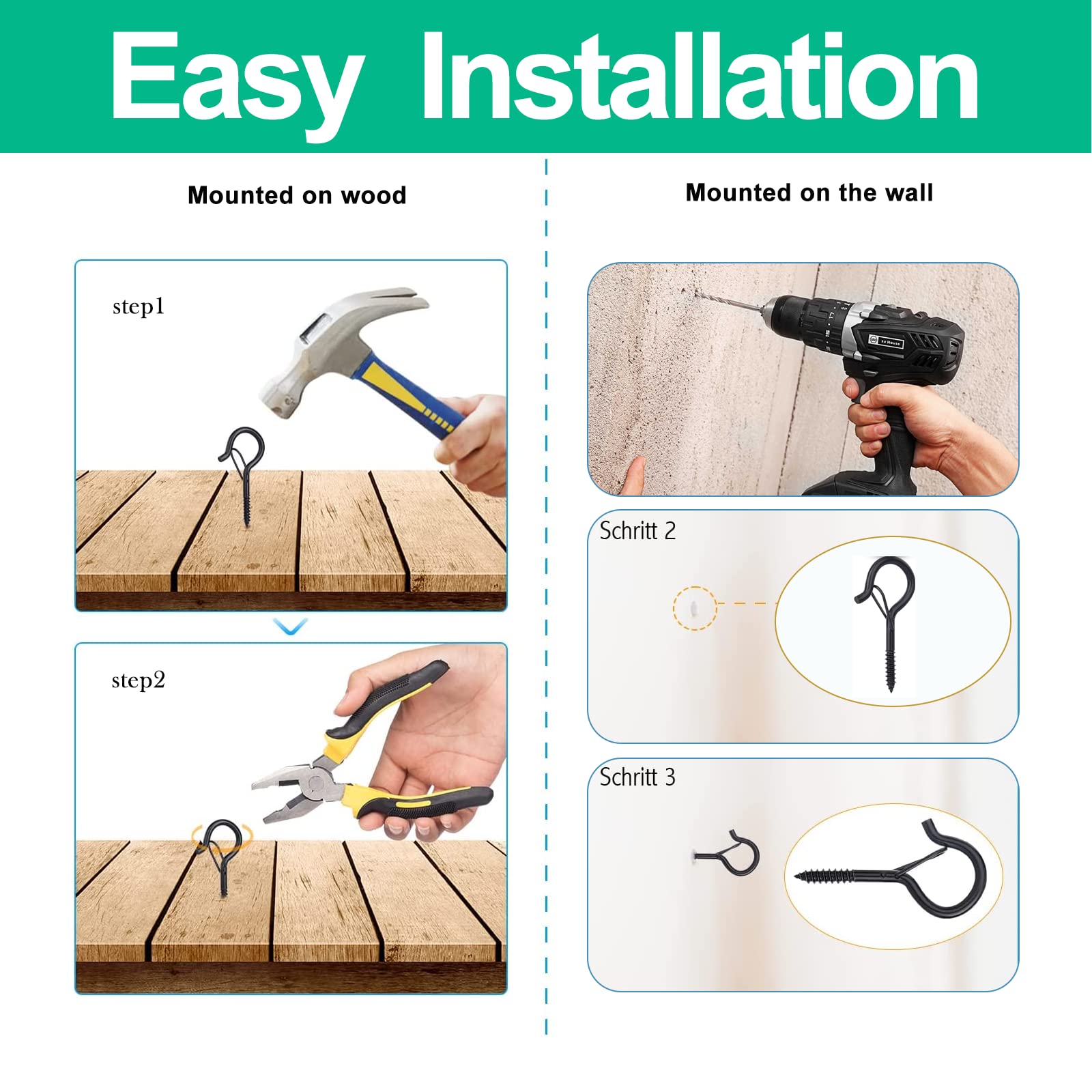 Easy Installation

Mounted on wood

step1

step2

Mounted on the wall

Schritt 2

Schritt 3