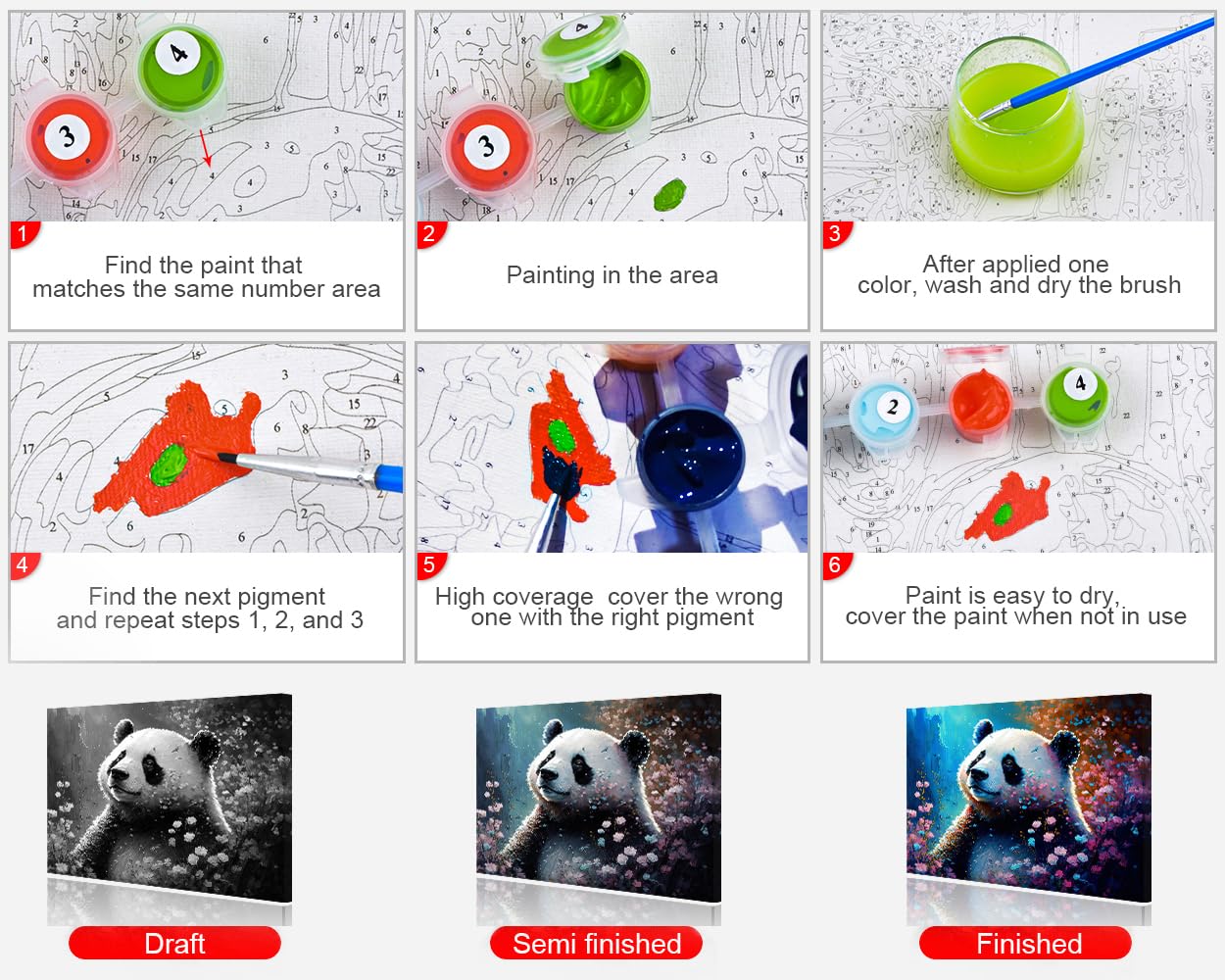 1

Find the paint that matches the same number area

2

Painting in the area

3

After applied one color, wash and dry the brush

4

Find the next pigment and repeat steps 1, 2, and 3

5

High coverage cover the wrong one with the right pigment

6

Paint is easy to dry, cover the paint when not in use

Draft

Semi finished

Finished