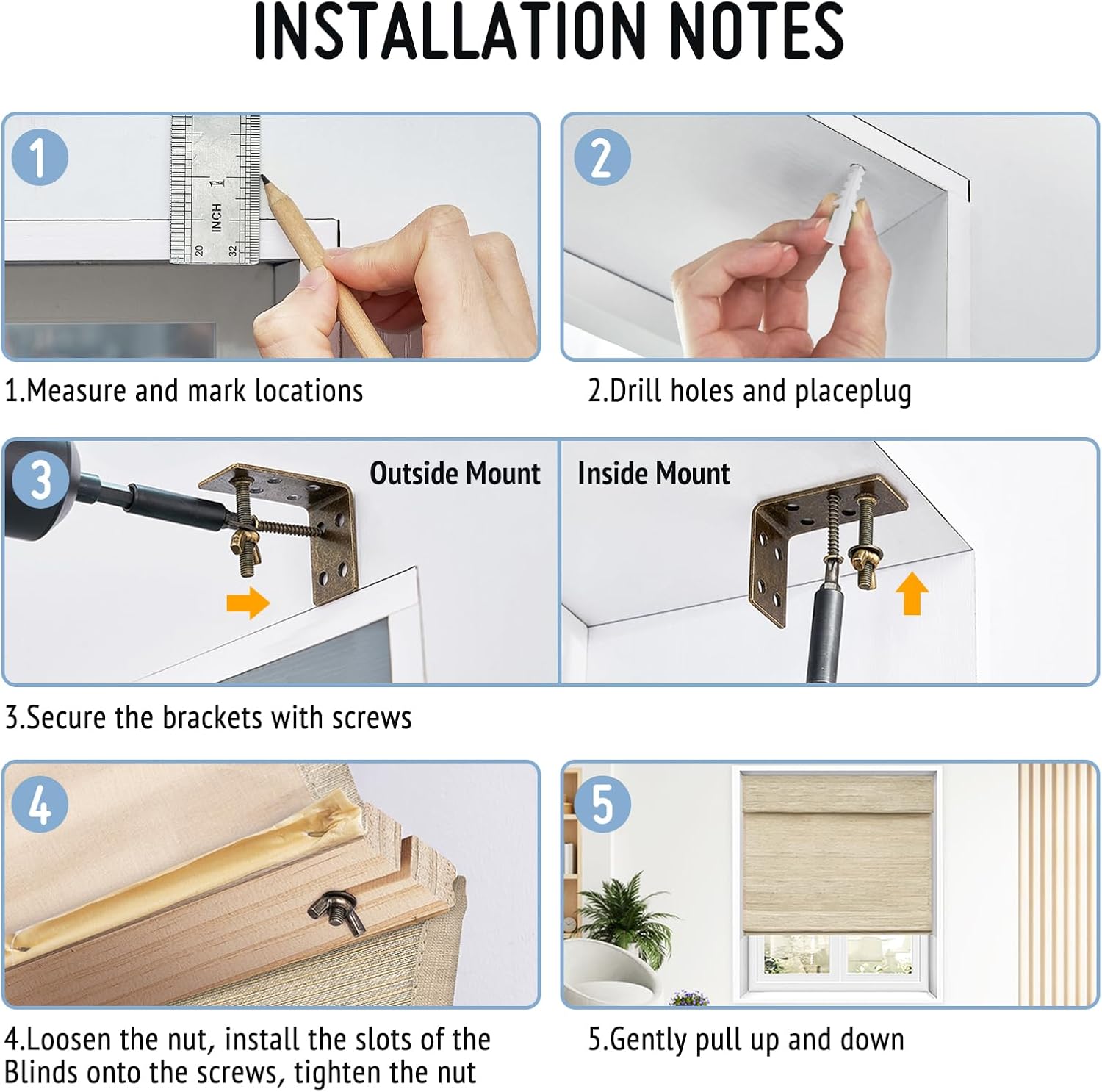 INSTALLATION NOTES

1

INCH 1
20 32

1.Measure and mark locations

2

2.Drill holes and placeplug

3

Outside Mount

Inside Mount

3.Secure the brackets with screws

4

4.Loosen the nut, install the slots of the Blinds onto the screws, tighten the nut

5

5.Gently pull up and down