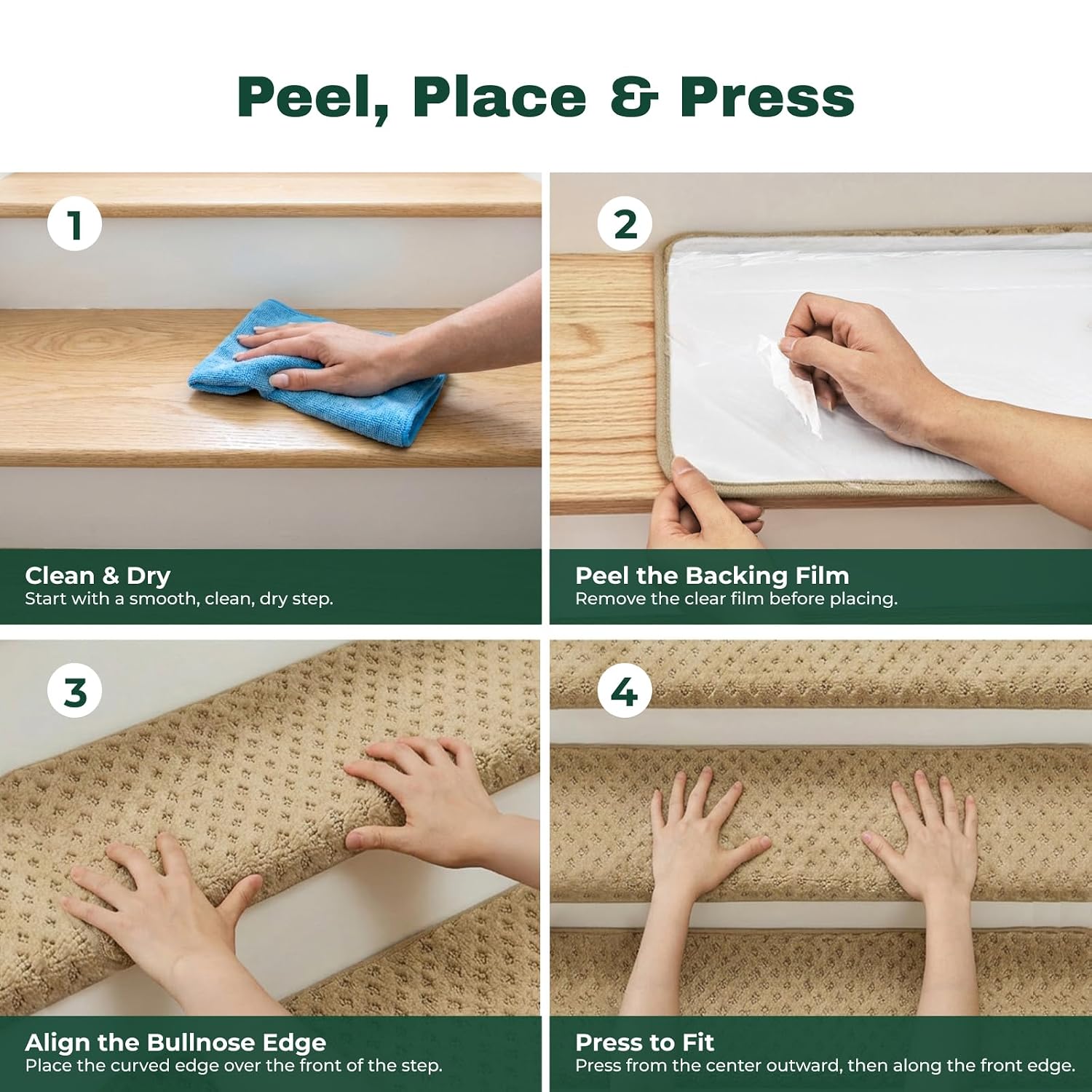 Peel, Place & Press

1

Clean & Dry
Start with a smooth, clean, dry step.

2

Peel the Backing Film
Remove the clear film before placing.

3

Align the Bullnose Edge
Place the curved edge over the front of the step.

4

Press to Fit
Press from the center outward, then along the front edge.