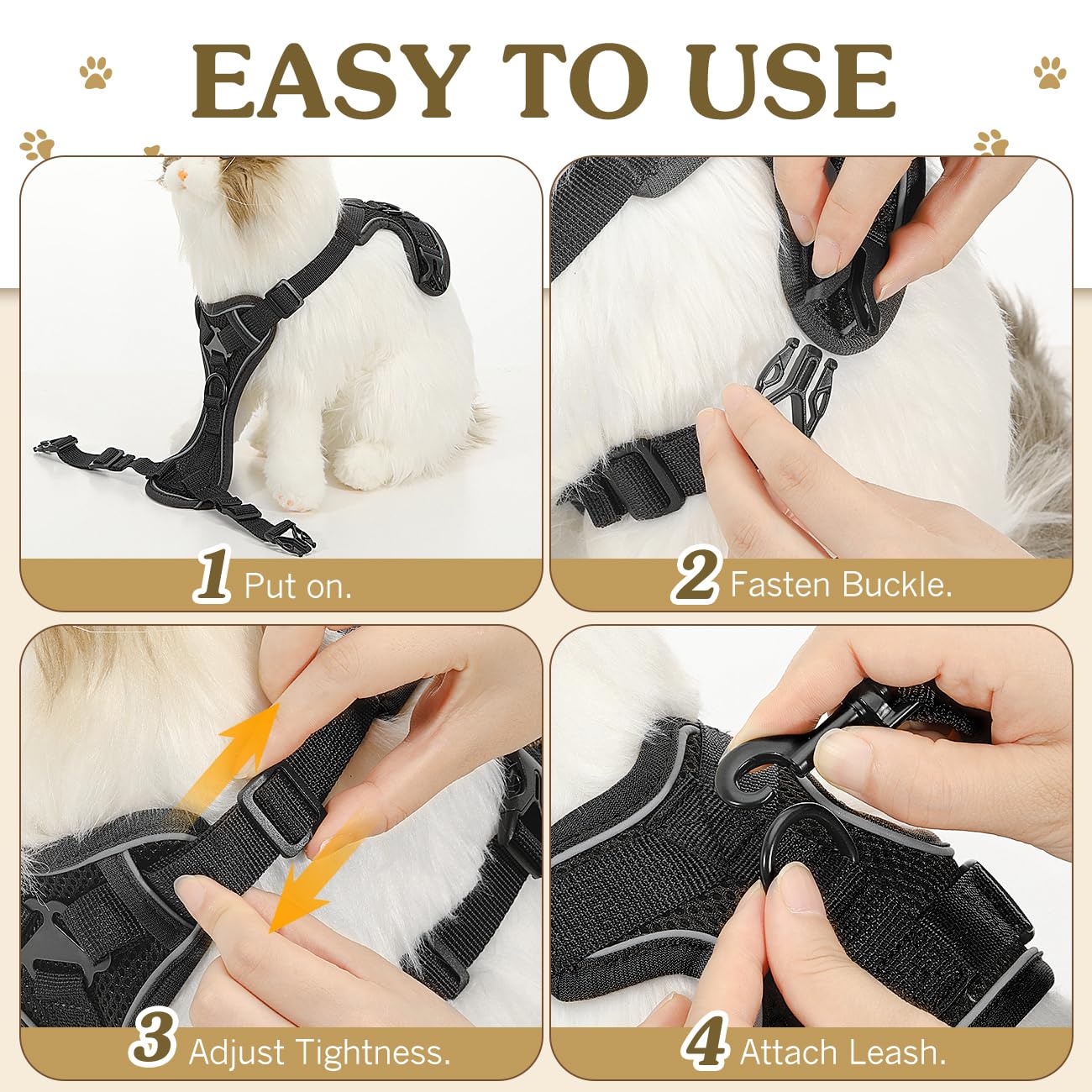 EASY TO USE

1 Put on.

2 Fasten Buckle.

3 Adjust Tightness.

4 Attach Leash.