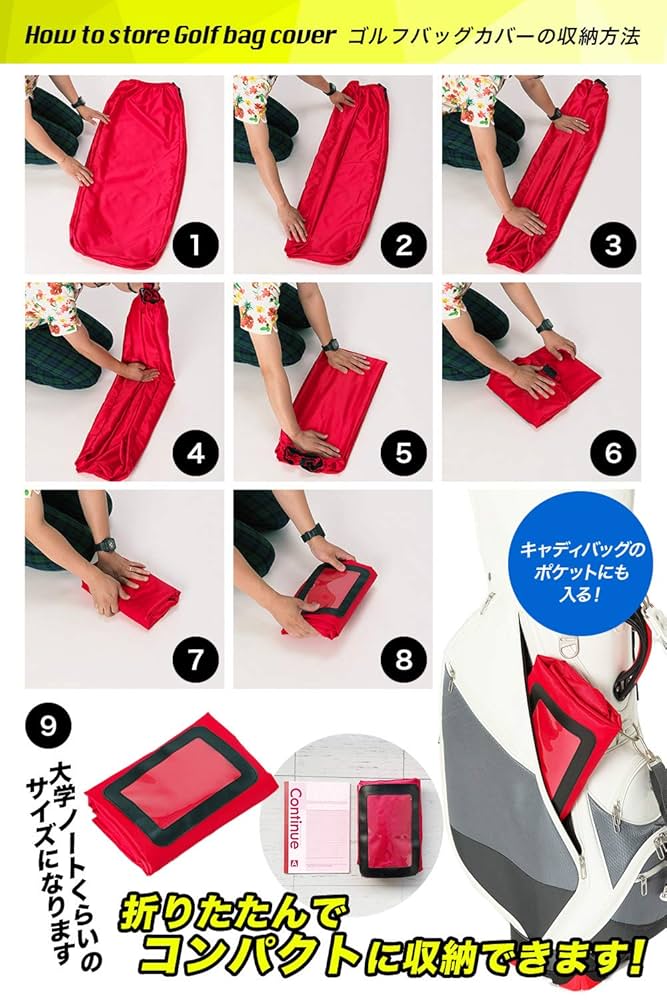 How to store Golf bag cover ゴルフバッグカバーの収納方法

1

2

3

4

5

6

7

8

キャディバッグのポケットにも入る！

9

大学ノートくらいのサイズになります

Continue

A

折りたたんでコンパクトに収納できます！