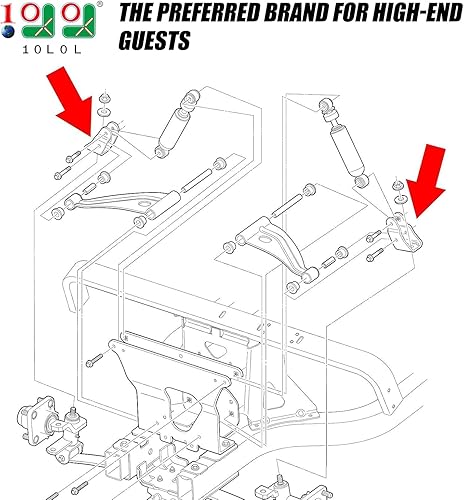 10L0L

THE PREFERRED BRAND FOR HIGH-END GUESTS