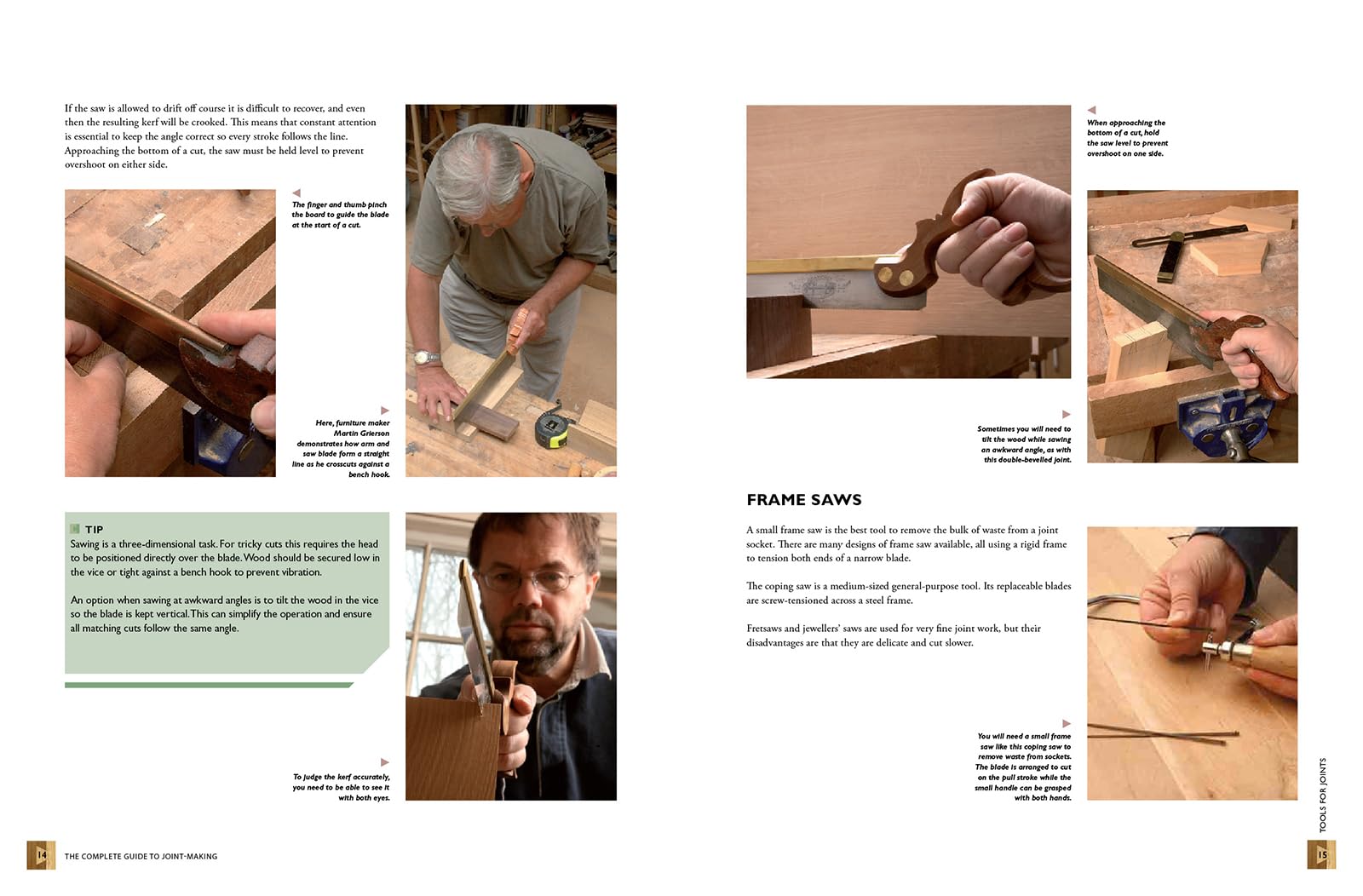 If the saw is allowed to drift off course it is difficult to recover, and even then the resulting kerf will be crooked. This means that constant attention is essential to keep the angle correct so every stroke follows the line. Approaching the bottom of a cut, the saw must be held level to prevent overshoot on either side.

The finger and thumb pinch the board to guide the blade at the start of a cut.

Here, furniture maker Martin Grierson demonstrates how arm and saw blade form a straight line as he crosscuts against a bench hook.

TIP
Sawing is a three-dimensional task. For tricky cuts this requires the head to be positioned directly over the blade. Wood should be secured low in the vice or tight against a bench hook to prevent vibration.

An option when sawing at awkward angles is to tilt the wood in the vice so the blade is kept vertical. This can simplify the operation and ensure all matching cuts follow the same angle.

To judge the kerf accurately, you need to be able to see it with both eyes.

14 THE COMPLETE GUIDE TO JOINT-MAKING

When approaching the bottom of a cut, hold the saw level to prevent overshoot on one side.

Sometimes you will need to tilt the wood while sawing an awkward angle, as with this double-bevelled joint.

FRAME SAWS

A small frame saw is the best tool to remove the bulk of waste from a joint socket. There are many designs of frame saw available, all using a rigid frame to tension both ends of a narrow blade.

The coping saw is a medium-sized general-purpose tool. Its replaceable blades are screw-tensioned across a steel frame.

Fretsaws and jewellers' saws are used for very fine joint work, but their disadvantages are that they are delicate and cut slower.

You will need a small frame saw like this coping saw to remove waste from sockets. The blade is arranged to cut on the pull stroke while the small handle can be grasped with both hands.

TOOLS FOR JOINTS 15