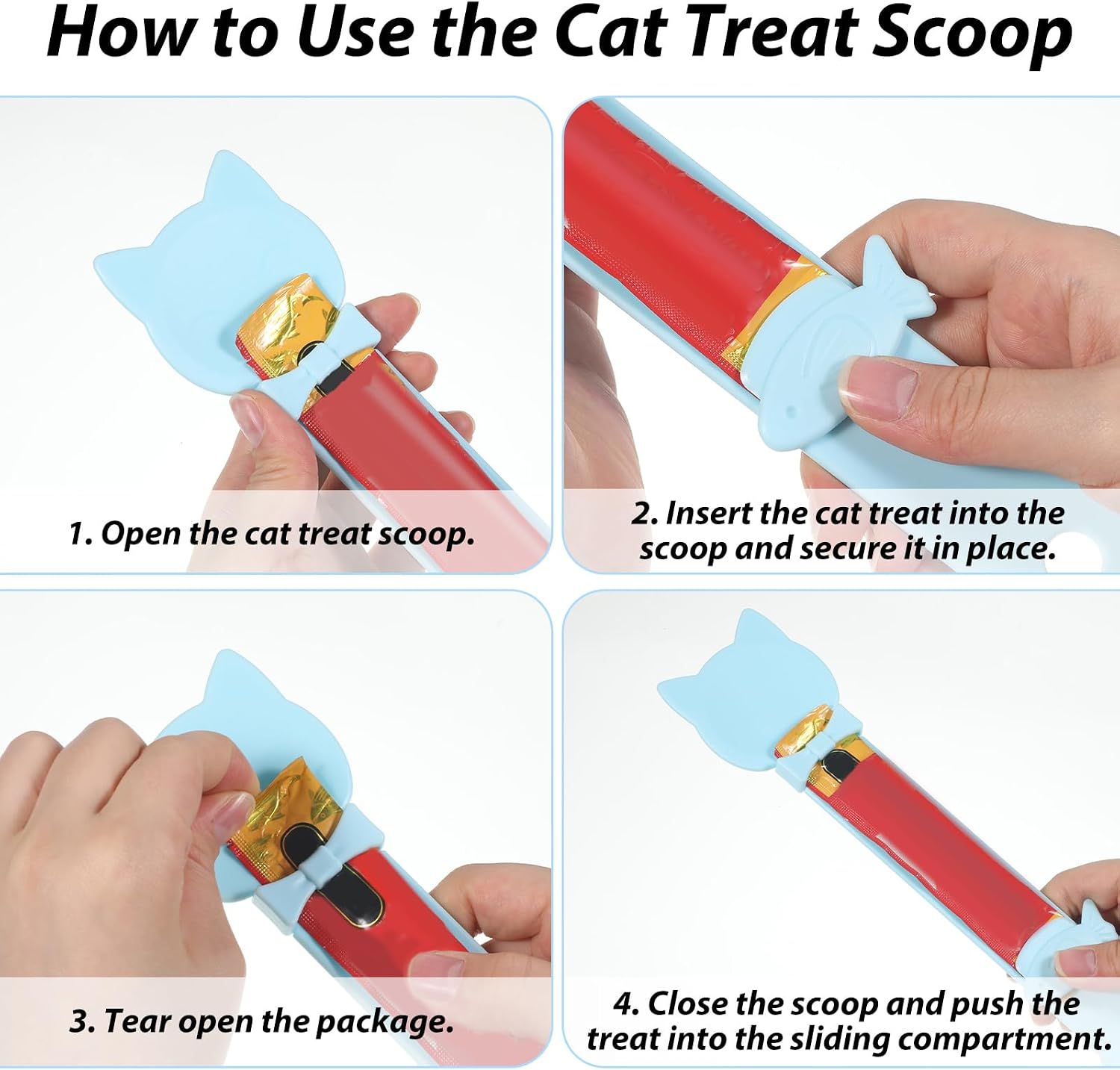 How to Use the Cat Treat Scoop

1. Open the cat treat scoop.

2. Insert the cat treat into the scoop and secure it in place.

3. Tear open the package.

4. Close the scoop and push the treat into the sliding compartment.