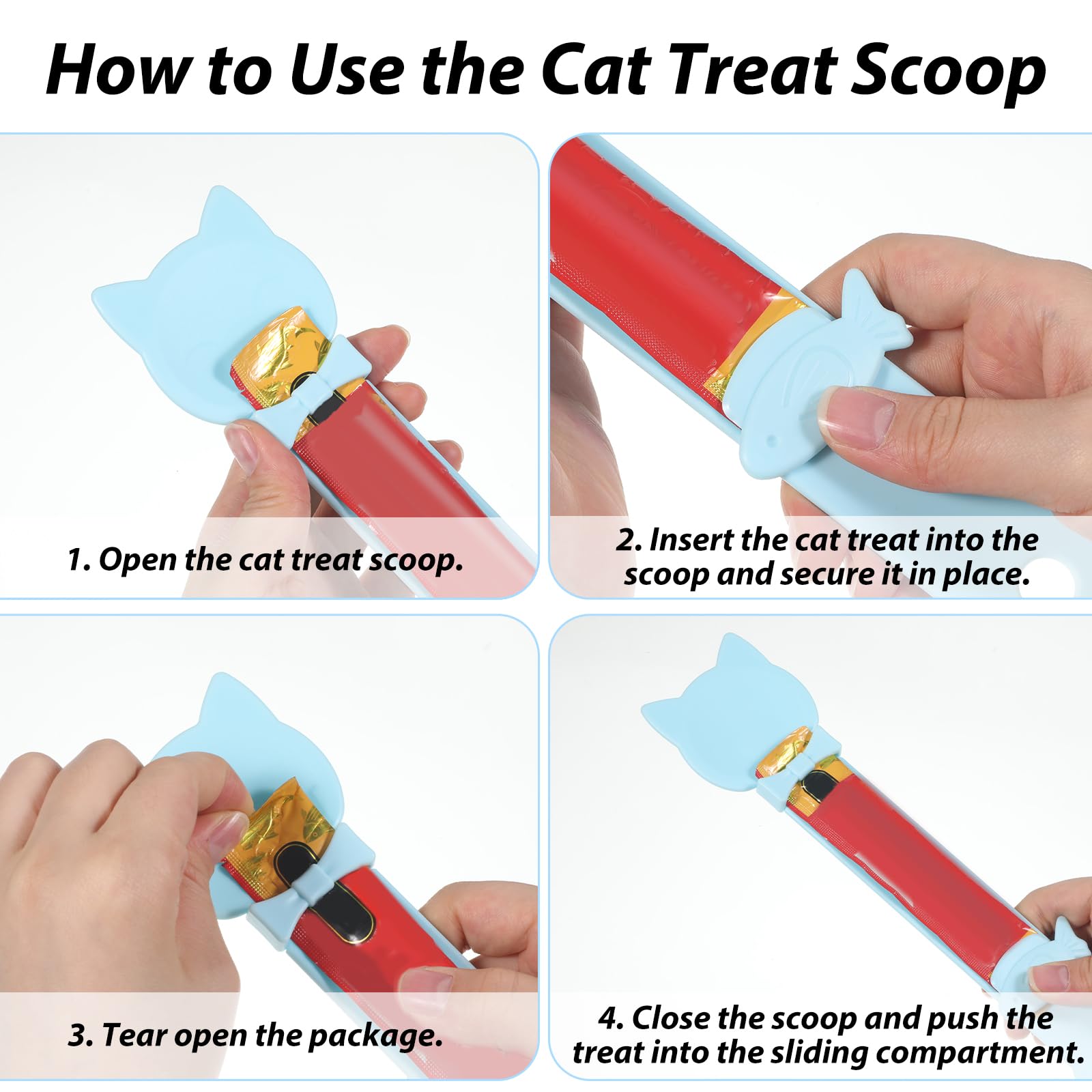 How to Use the Cat Treat Scoop

1. Open the cat treat scoop.

2. Insert the cat treat into the scoop and secure it in place.

3. Tear open the package.

4. Close the scoop and push the treat into the sliding compartment.