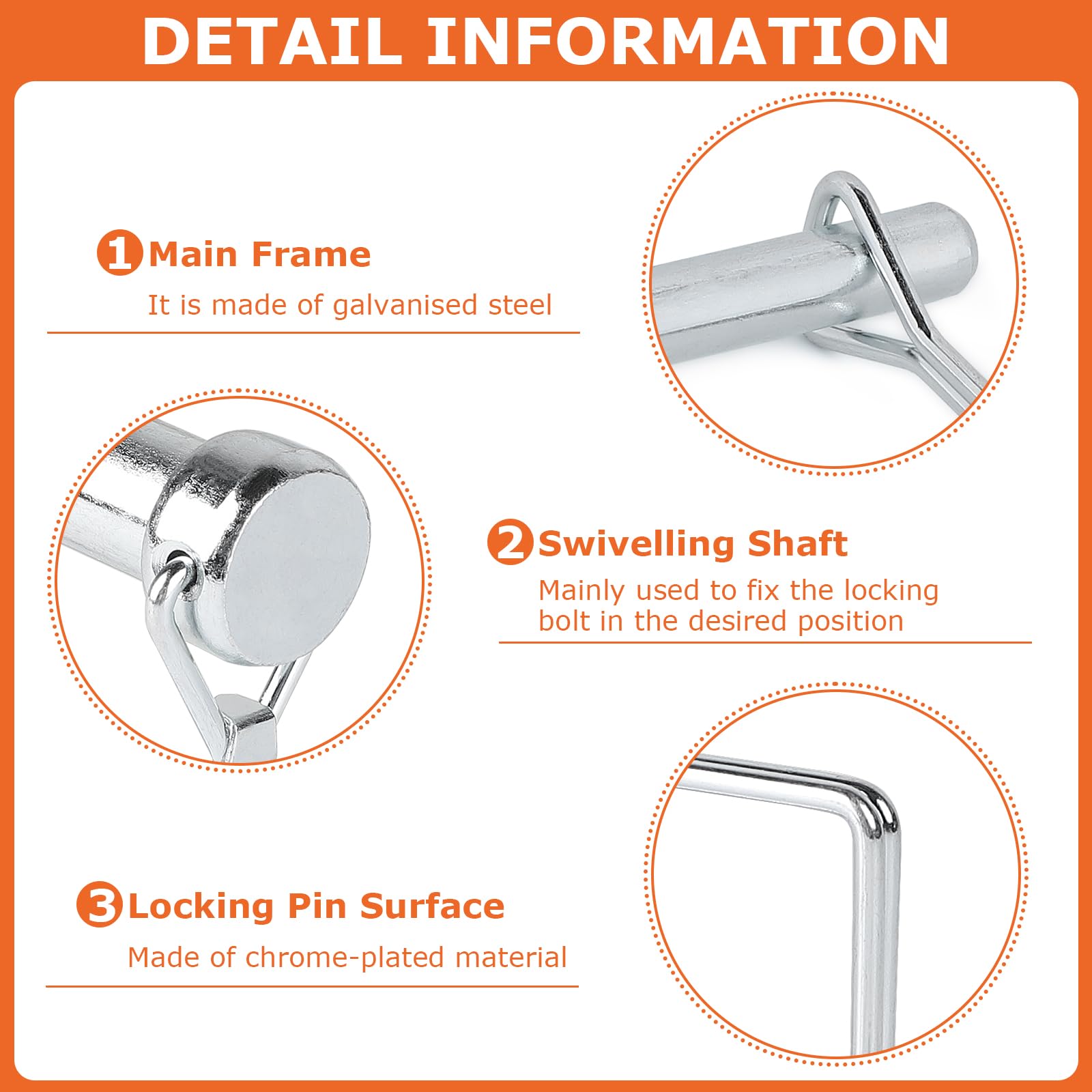 DETAIL INFORMATION

1 Main Frame

It is made of galvanised steel

2 Swivelling Shaft

Mainly used to fix the locking bolt in the desired position

3 Locking Pin Surface

Made of chrome-plated material