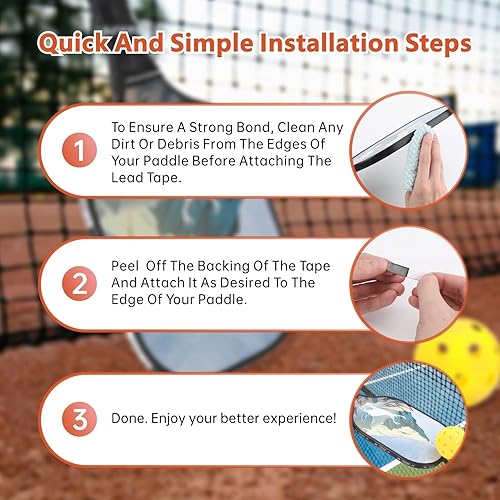 Quick And Simple Installation Steps

1

To Ensure A Strong Bond, Clean Any Dirt Or Debris From The Edges Of Your Paddle Before Attaching The Lead Tape.

2

Peel  Off The Backing Of The Tape And Attach It As Desired To The Edge Of Your Paddle.

3

Done. Enjoy your better experience!