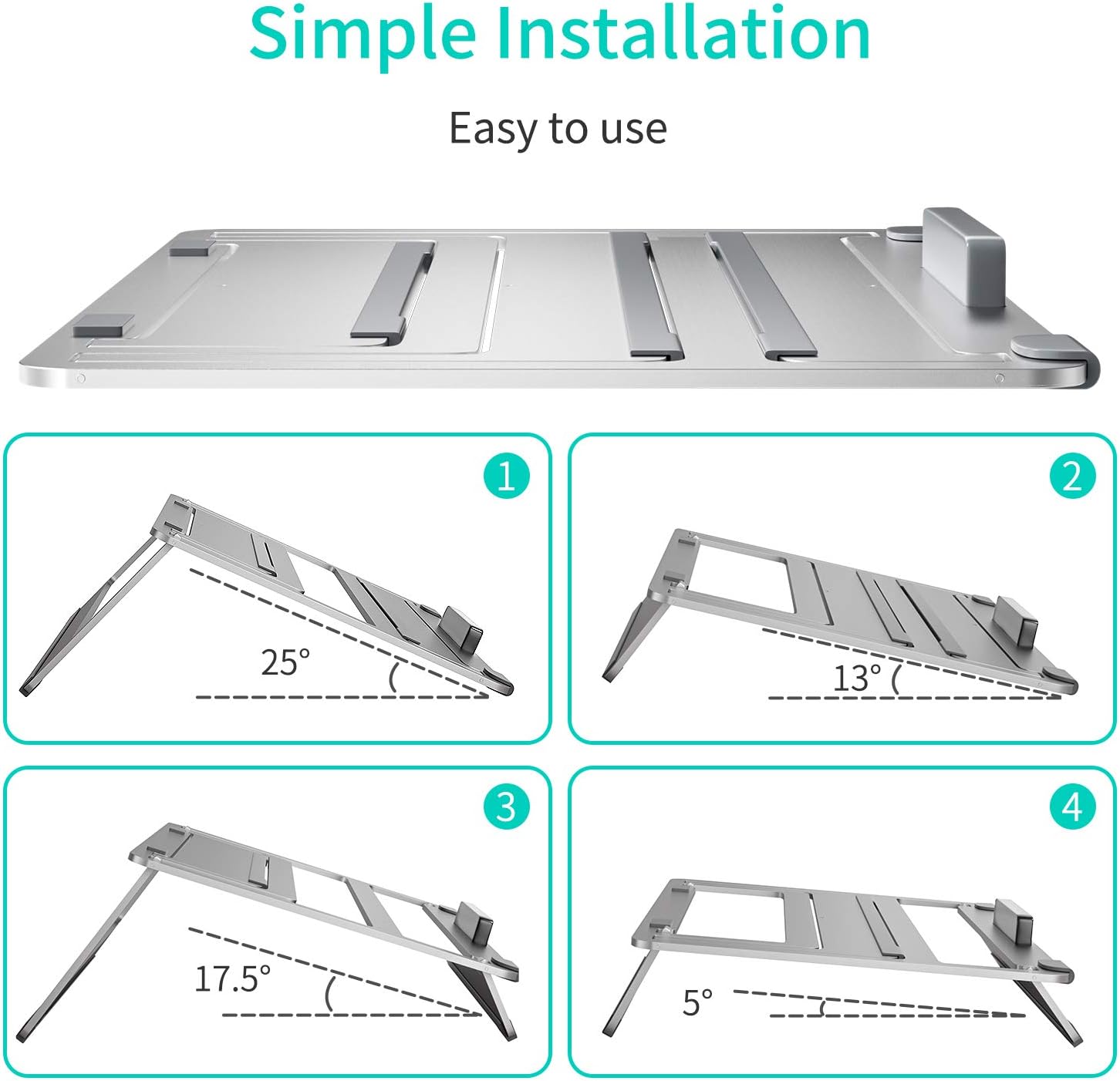 Simple Installation

Easy to use

1

25°

2

13°

3

17.5°

4

5°