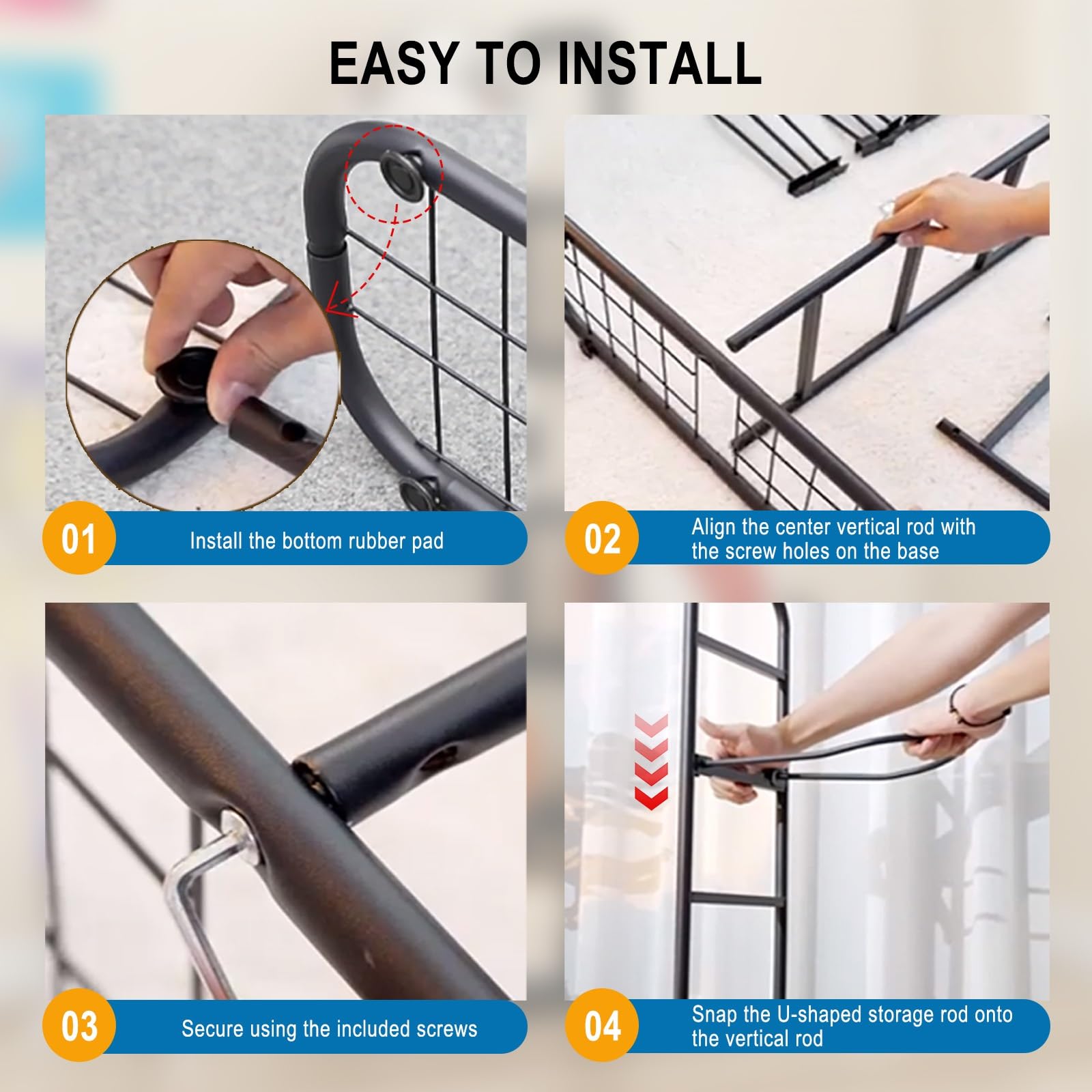 EASY TO INSTALL

01 Install the bottom rubber pad

02 Align the center vertical rod with the screw holes on the base

03 Secure using the included screws

04 Snap the U-shaped storage rod onto the vertical rod