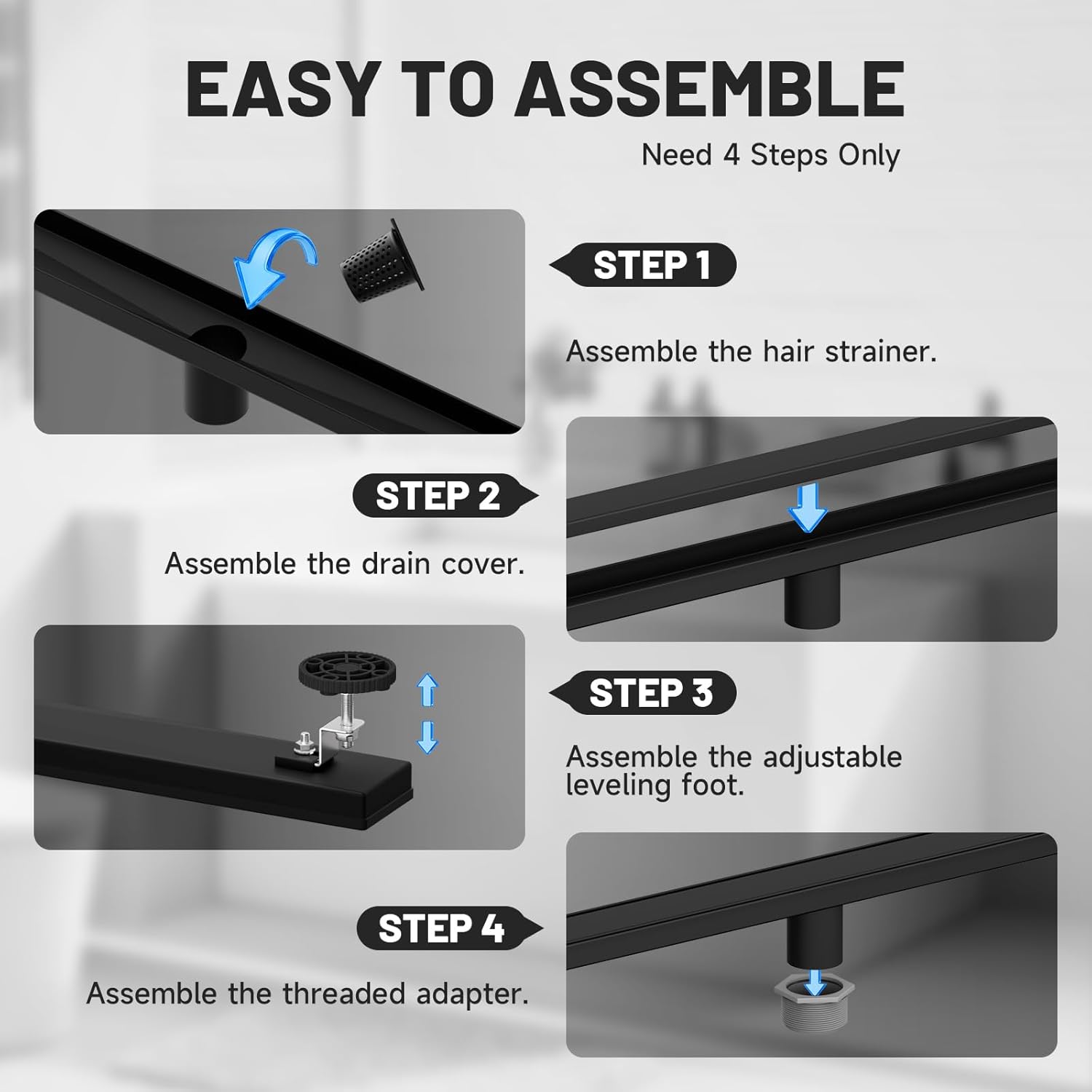 EASY TO ASSEMBLE

Need 4 Steps Only

STEP 1

Assemble the hair strainer.

STEP 2

Assemble the drain cover.

STEP 3

Assemble the adjustable leveling foot.

STEP 4

Assemble the threaded adapter.