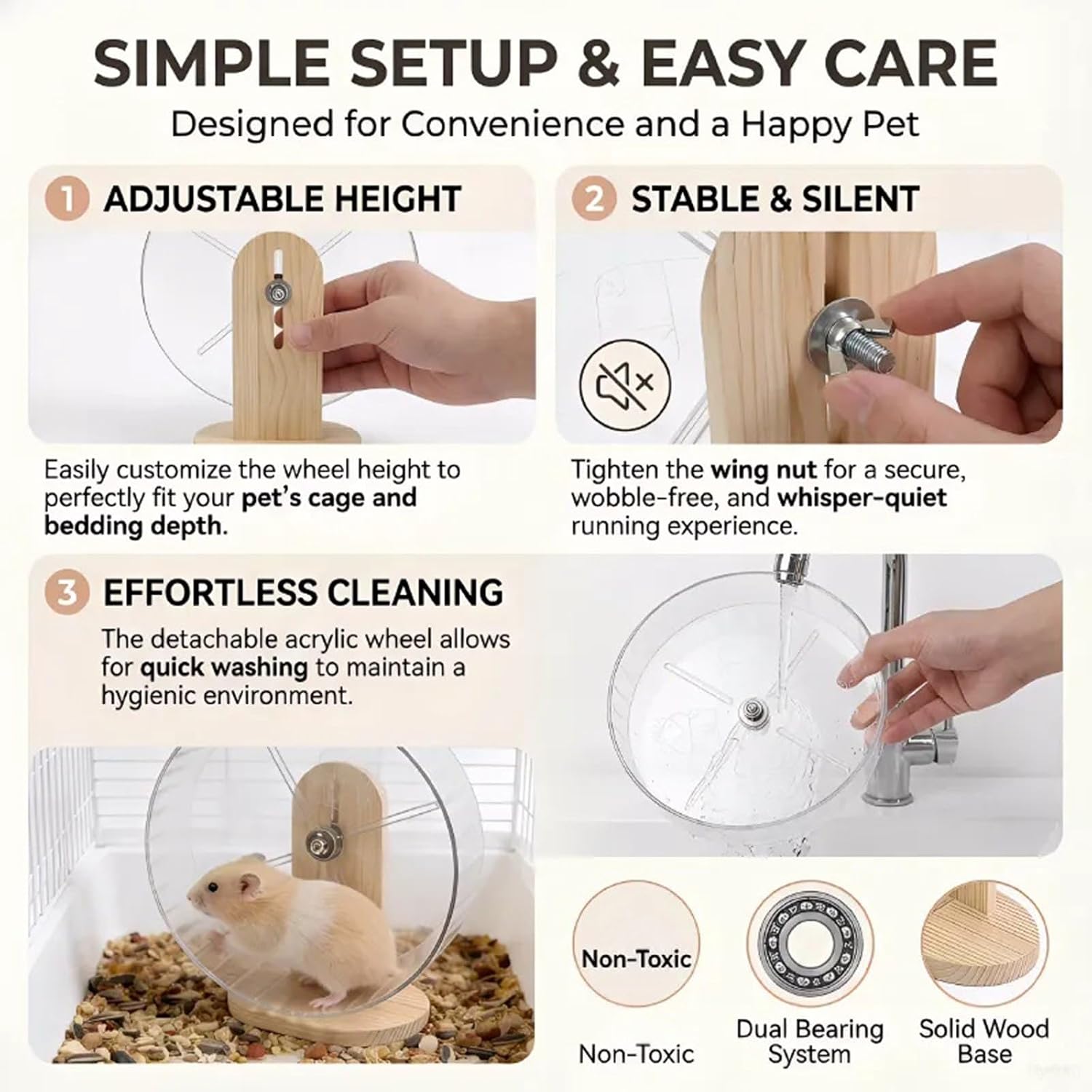 SIMPLE SETUP & EASY CARE

Designed for Convenience and a Happy Pet

1 ADJUSTABLE HEIGHT

Easily customize the wheel height to perfectly fit your pet's cage and bedding depth.

2 STABLE & SILENT

Tighten the wing nut for a secure, wobble-free, and whisper-quiet running experience.

3 EFFORTLESS CLEANING

The detachable acrylic wheel allows for quick washing to maintain a hygienic environment.

Non-Toxic

Non-Toxic

Dual Bearing System

Solid Wood Base