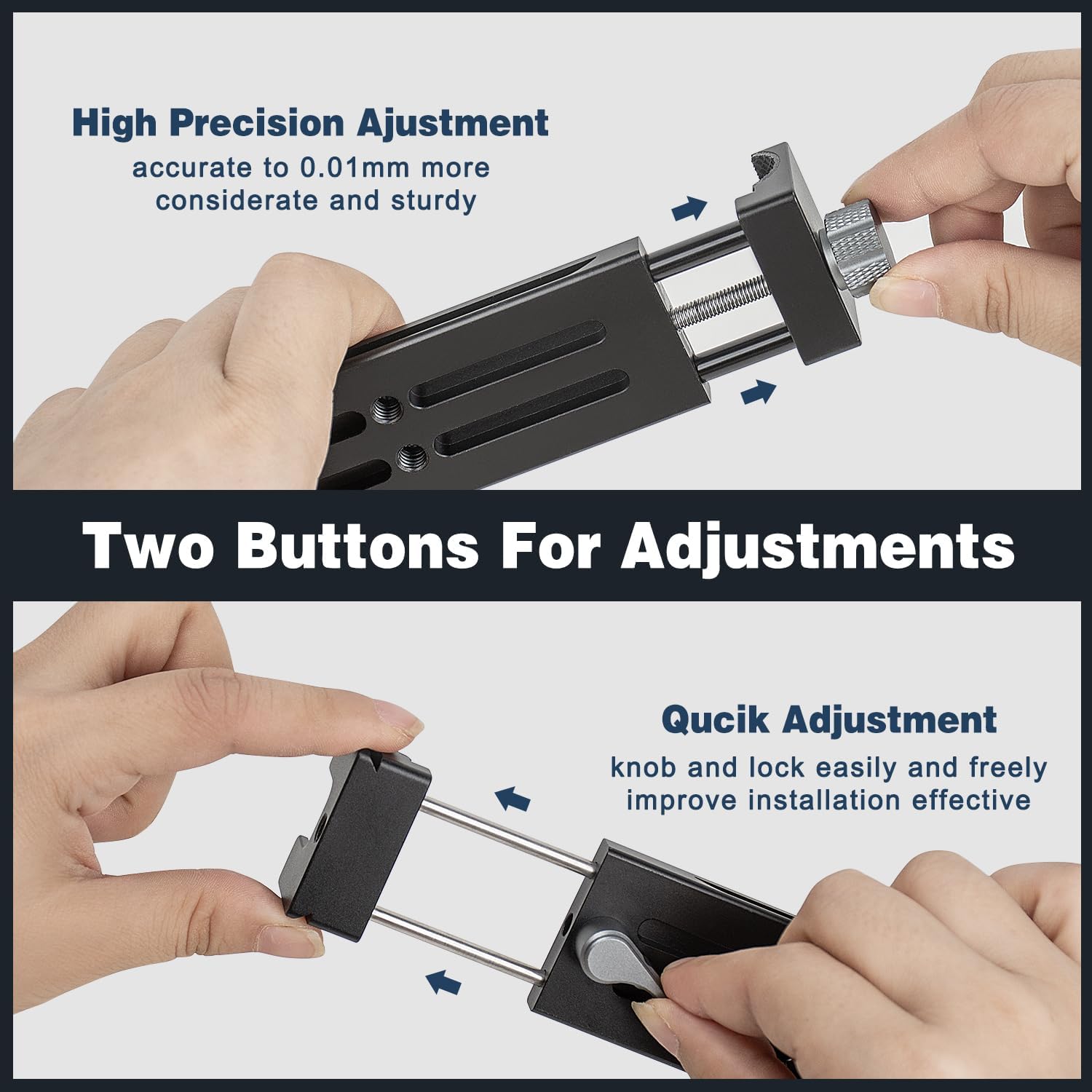 High Precision Ajustment
accurate to 0.01mm more considerate and sturdy

Two Buttons For Adjustments

Qucik Adjustment
knob and lock easily and freely improve installation effective