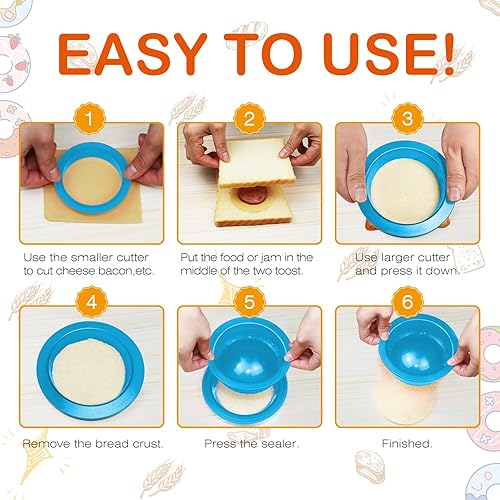 EASY TO USE!

1

Use the smaller cutter to cut cheese bacon,etc.

2

Put the food or jam in the middle of the two toost.

3

Use larger cutter and press it down.

4

Remove the bread crust.

5

Press the sealer.

6

Finished.