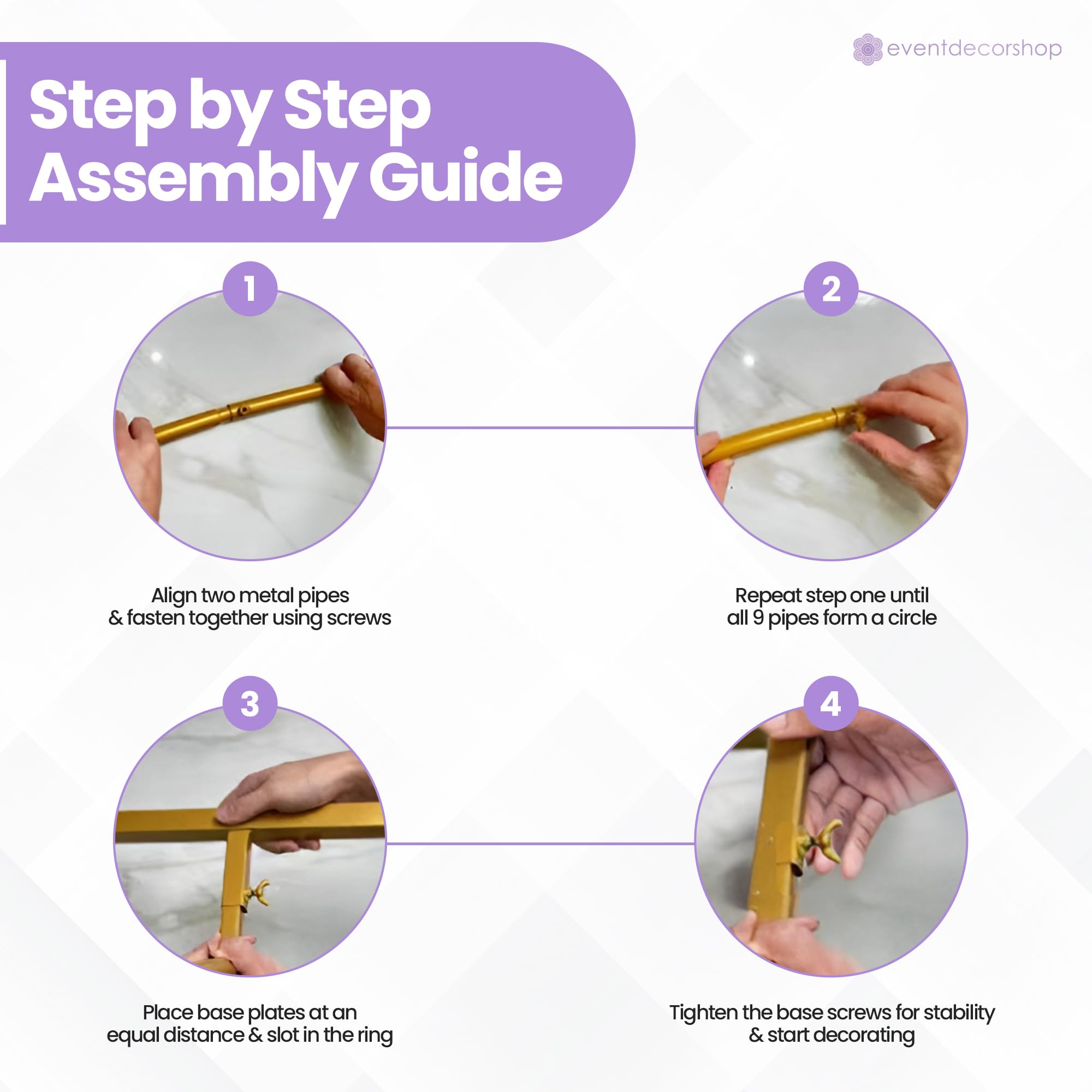 eventdecorshop

Step by Step Assembly Guide

1

Align two metal pipes & fasten together using screws

2

Repeat step one until all 9 pipes form a circle

3

Place base plates at an equal distance & slot in the ring

4

Tighten the base screws for stability & start decorating