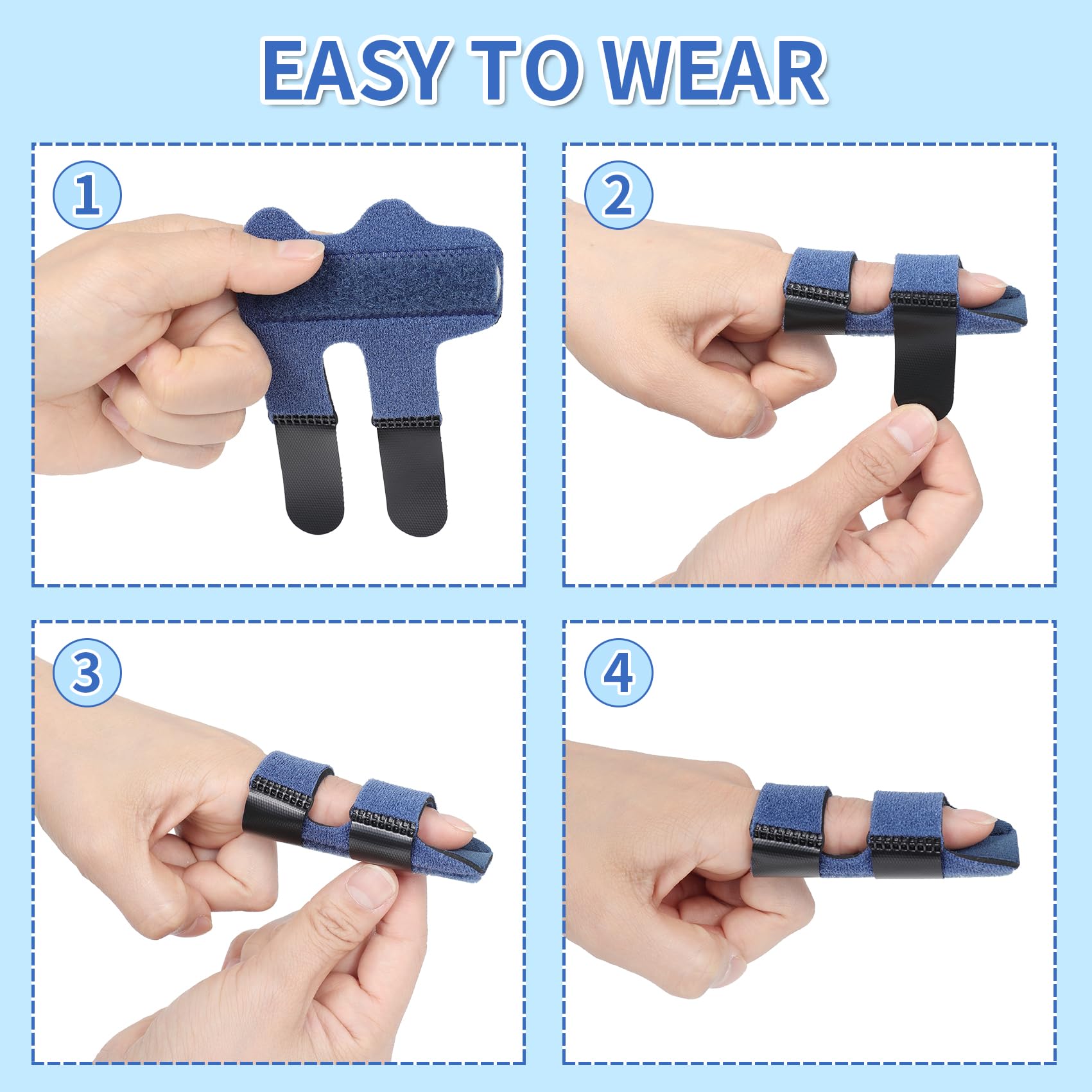 EASY TO WEAR

1

2

3

4