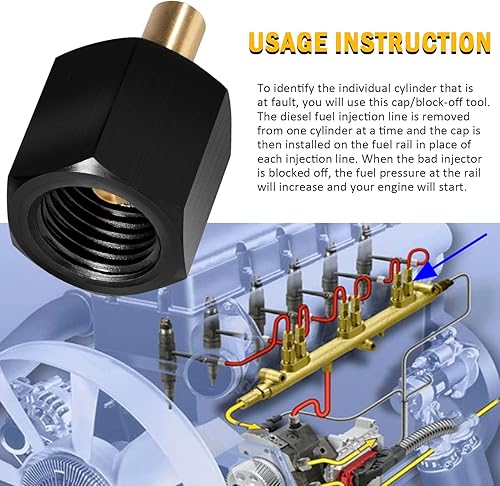 USAGE INSTRUCTION

To identify the individual cylinder that is at fault, you will use this cap/block-off tool. The diesel fuel injection line is removed from one cylinder at a time and the cap is then installed on the fuel rail in place of each injection line. When the bad injector is blocked off, the fuel pressure at the rail will increase and your engine will start.