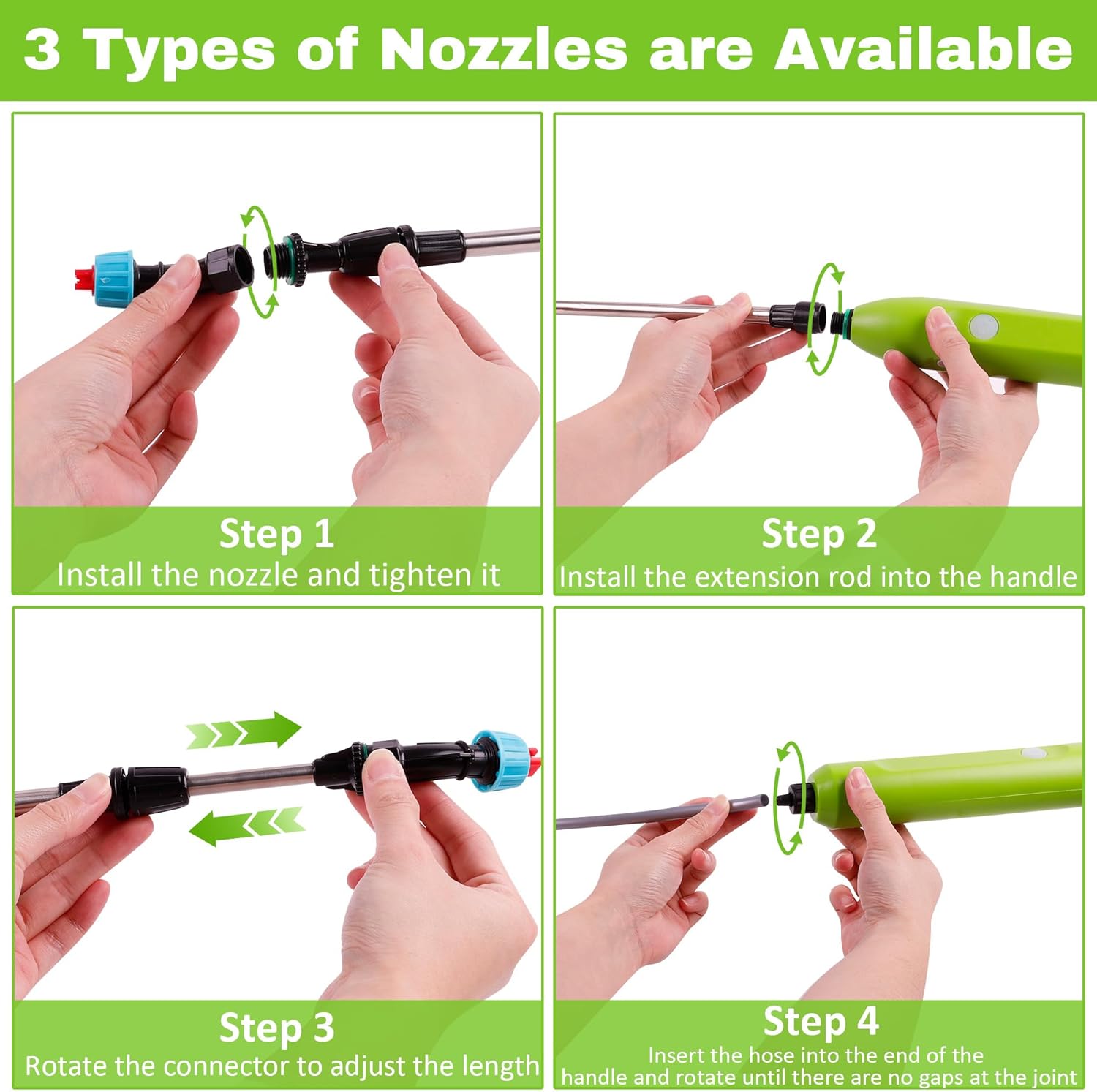 3 Types of Nozzles are Available

Step 1
Install the nozzle and tighten it

Step 2
Install the extension rod into the handle

Step 3
Rotate the connector to adjust the length

Step 4
Insert the hose into the end of the handle and rotate until there are no gaps at the joint