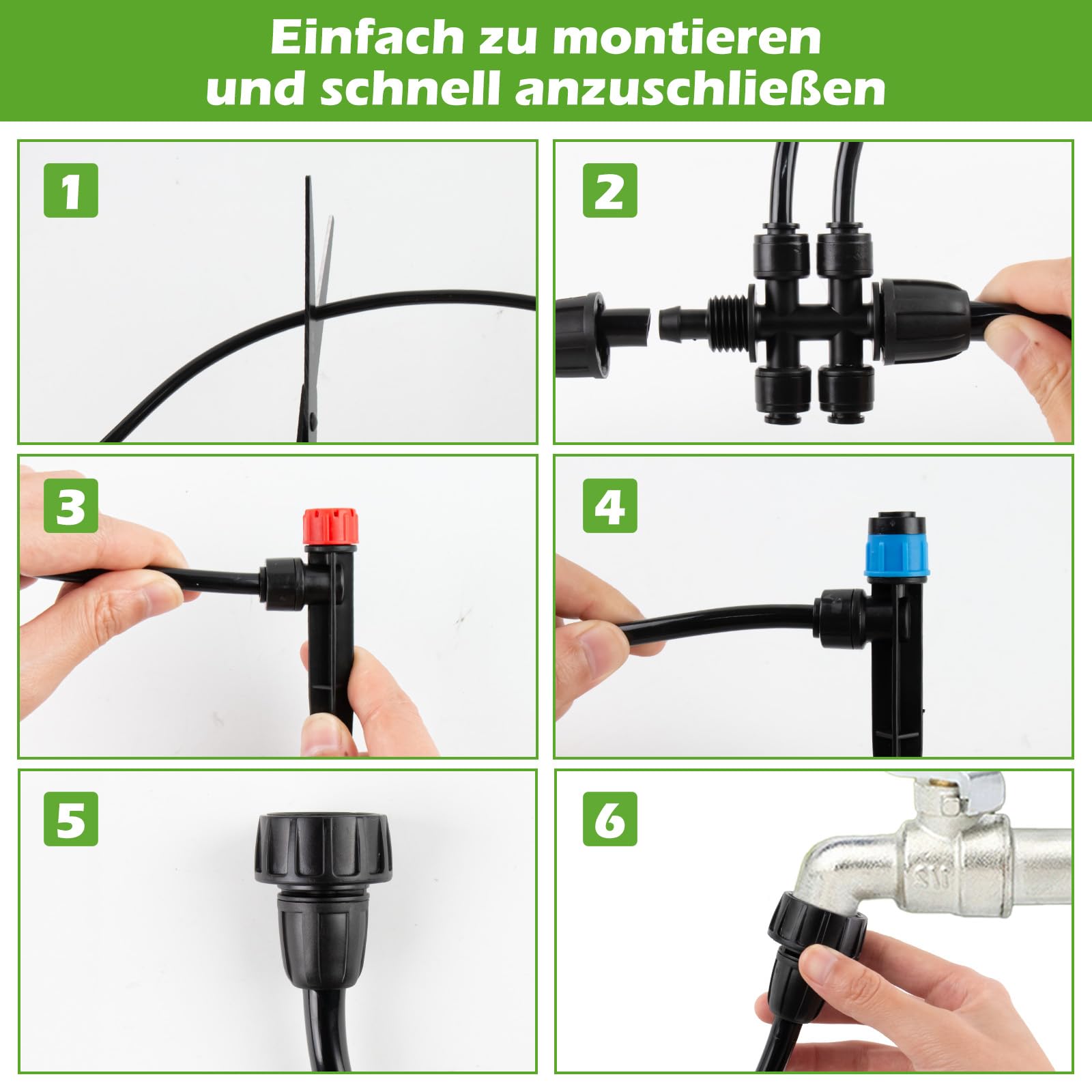 Einfach zu montieren und schnell anzuschließen

1

2

3

4

5

6