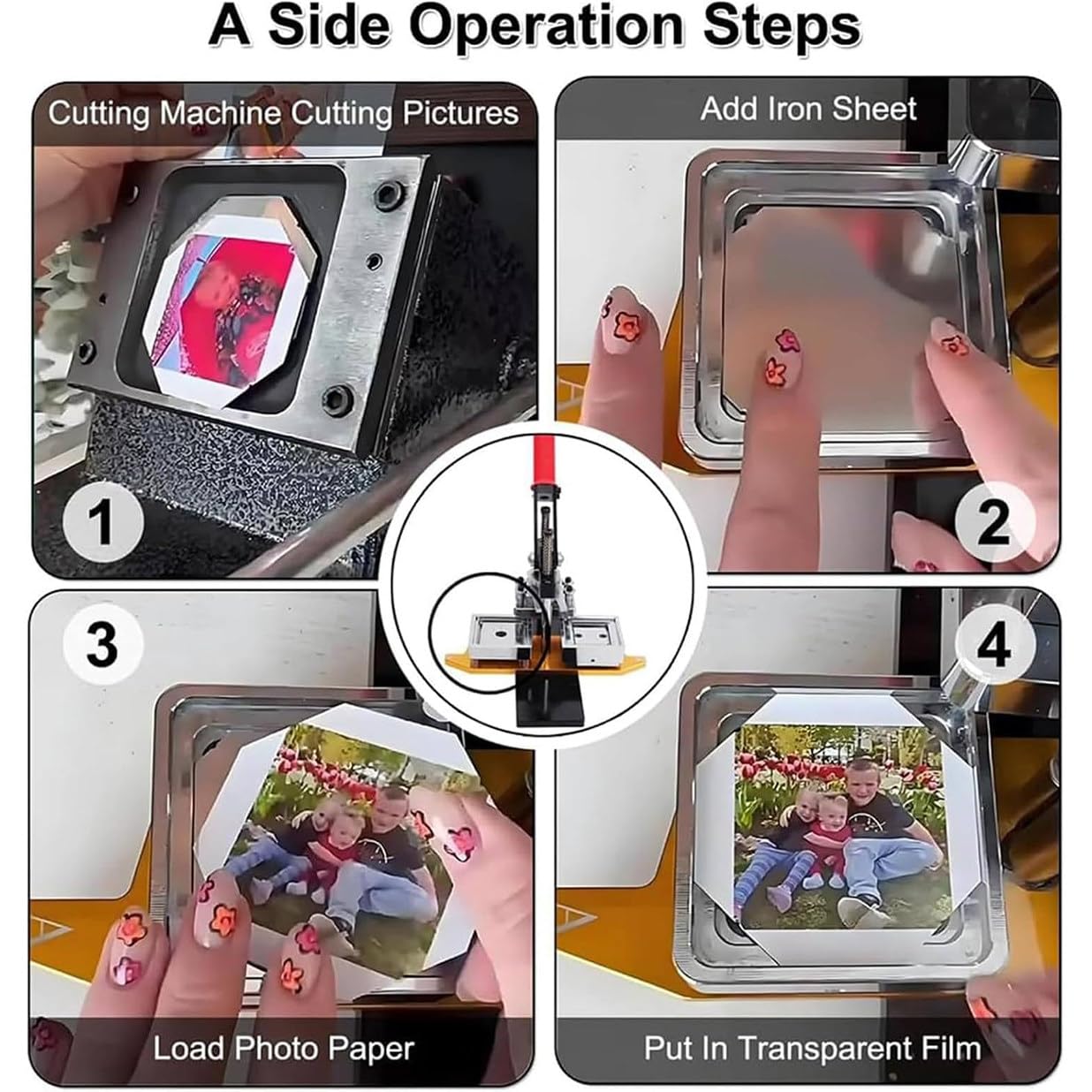 A Side Operation Steps

Cutting Machine Cutting Pictures

1

Add Iron Sheet

2

3

Load Photo Paper

4

Put In Transparent Film