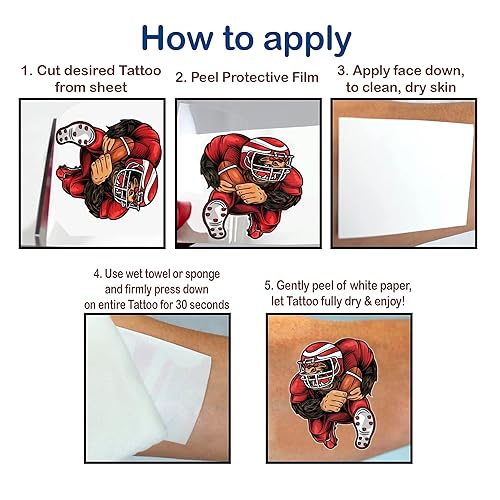 How to apply

1. Cut desired Tattoo from sheet

2. Peel Protective Film

3. Apply face down, to clean, dry skin

4. Use wet towel or sponge and firmly press down on entire Tattoo for 30 seconds

5. Gently peel of white paper, let Tattoo fully dry & enjoy!