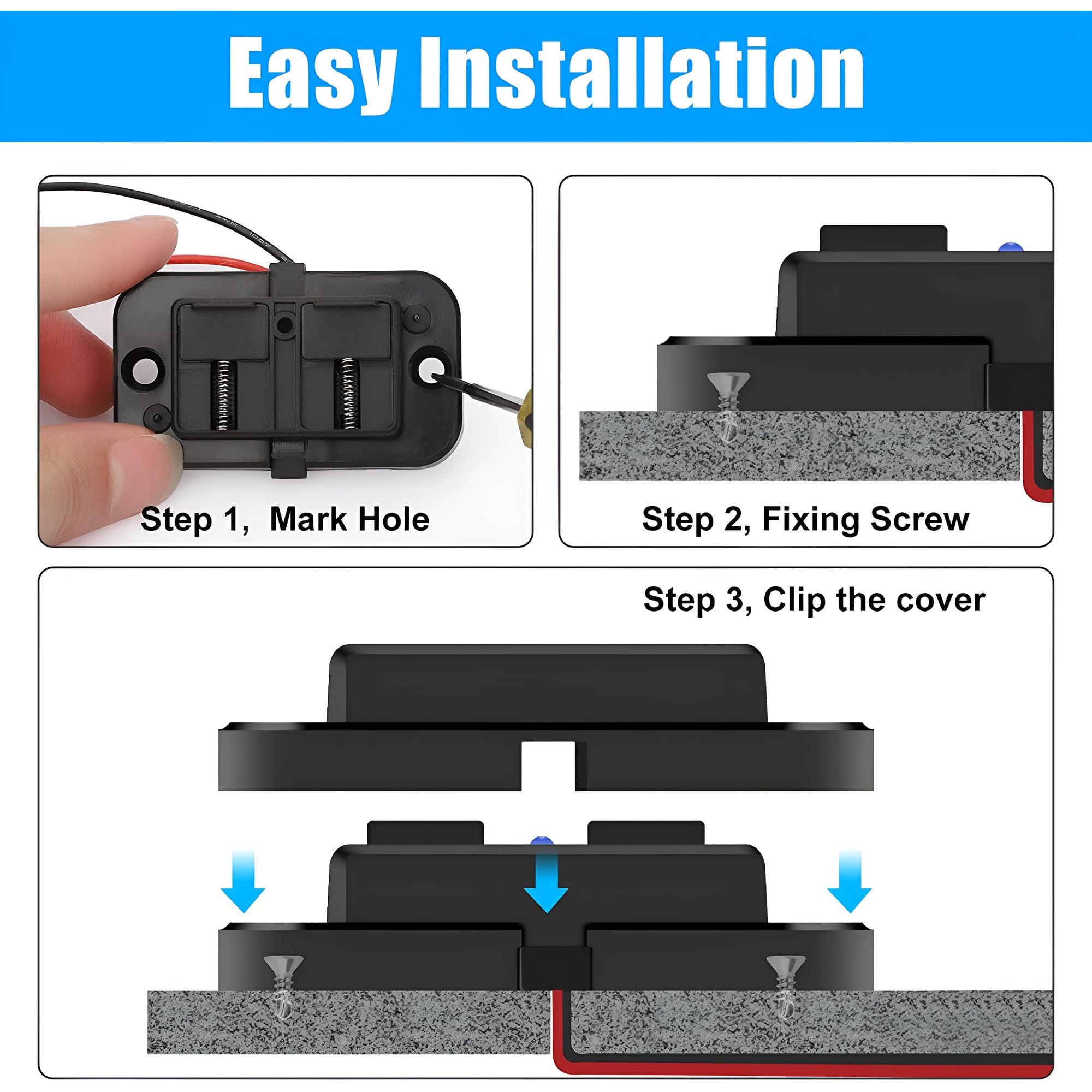 Easy Installation

Step 1,  Mark Hole

Step 2, Fixing Screw

Step 3, Clip the cover