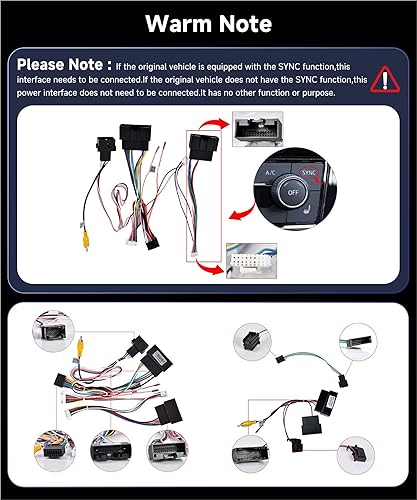 Warm Note

Please Note : If the original vehicle is equipped with the SYNC function,this interface needs to be connected.If the original vehicle does not have the SYNC function,this power interface does not need to be connected.It has no other function or purpose.

A/C
SYNC
OFF