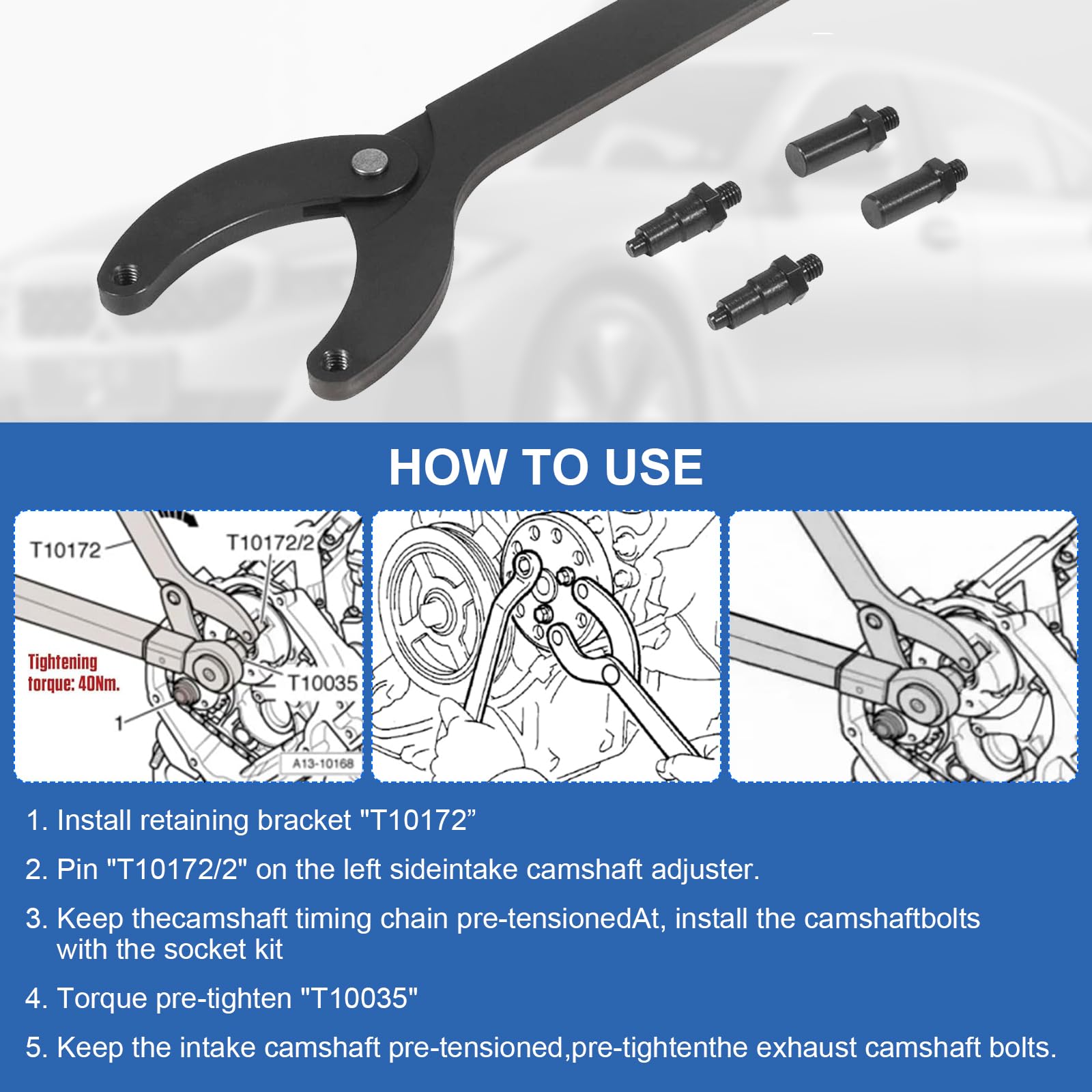 HOW TO USE

T10172

T10172/2

Tightening torque: 40Nm.

T10035

1

A13-10168

1. Install retaining bracket "T10172”

2. Pin "T10172/2" on the left sideintake camshaft adjuster.

3. Keep thecamshaft timing chain pre-tensionedAt, install the camshaftbolts with the socket kit

4. Torque pre-tighten "T10035"

5. Keep the intake camshaft pre-tensioned,pre-tightenthe exhaust camshaft bolts.