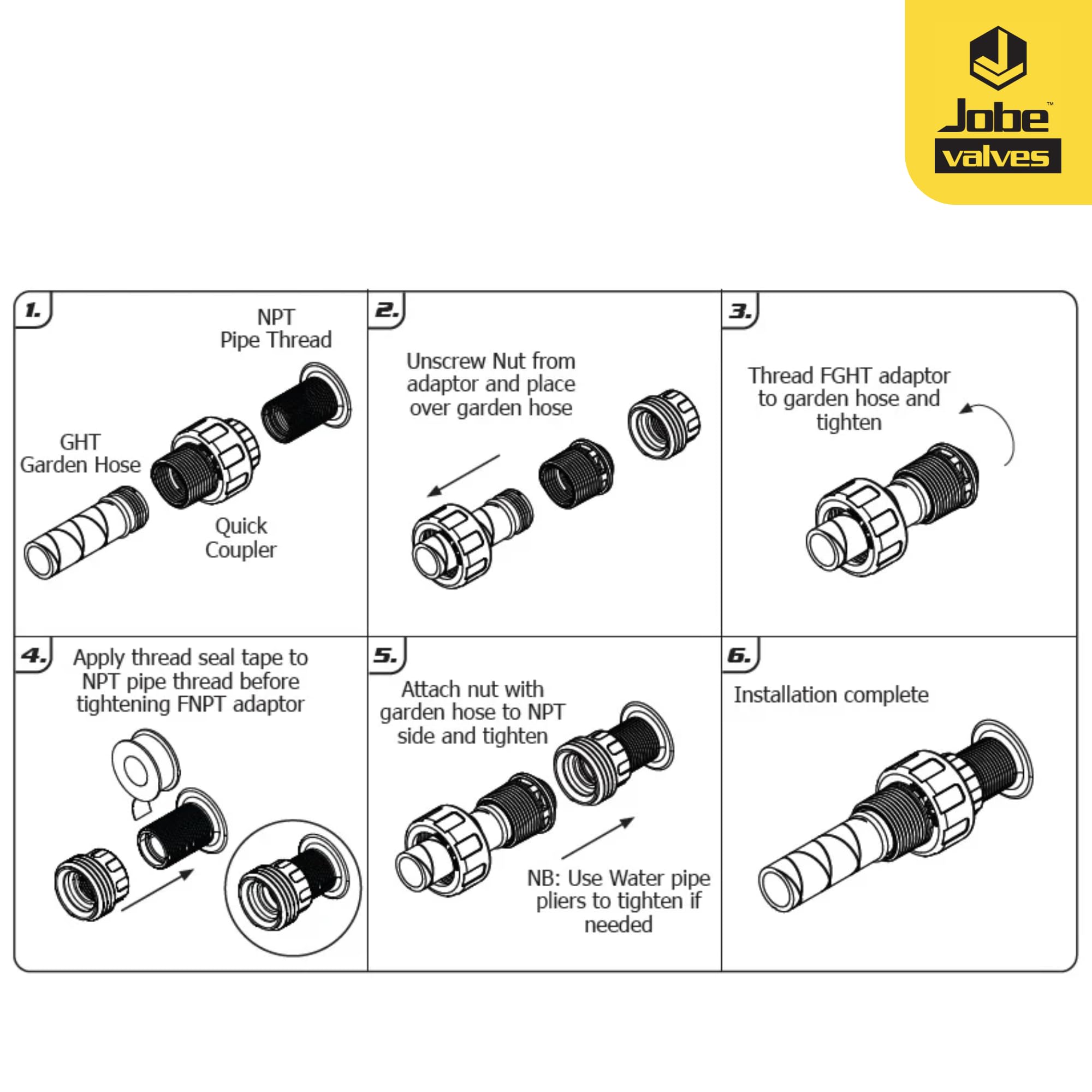 Jobe™
valves

1.
NPT
Pipe Thread

GHT
Garden Hose

Quick
Coupler

2.
Unscrew Nut from adaptor and place over garden hose

3.
Thread FGHT adaptor to garden hose and tighten

4.
Apply thread seal tape to NPT pipe thread before tightening FNPT adaptor

5.
Attach nut with garden hose to NPT side and tighten

NB: Use Water pipe pliers to tighten if needed

6.
Installation complete