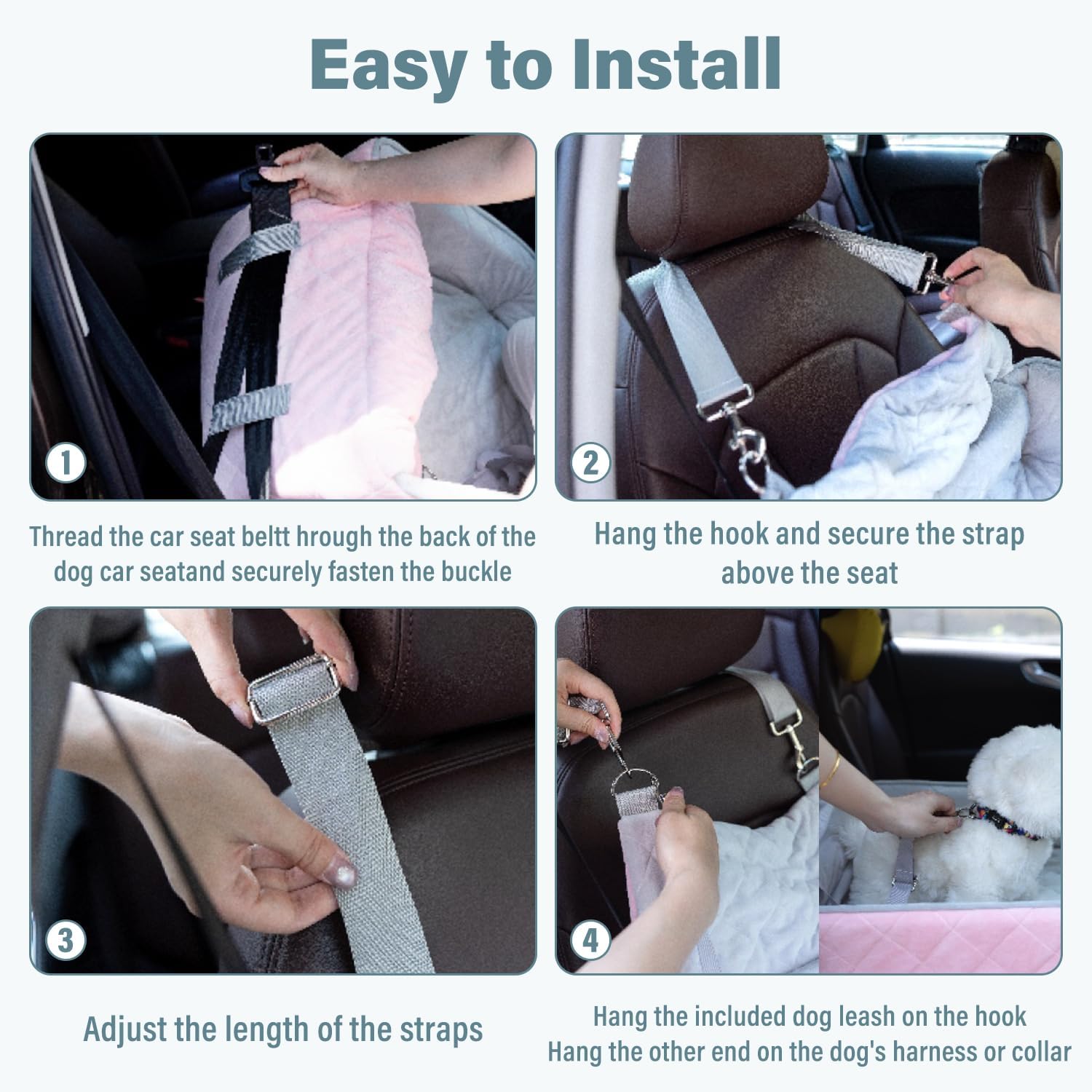 Easy to Install

1

Thread the car seat beltt hrough the back of the dog car seatand securely fasten the buckle

2

Hang the hook and secure the strap above the seat

3

Adjust the length of the straps

4

Hang the included dog leash on the hook
Hang the other end on the dog's harness or collar