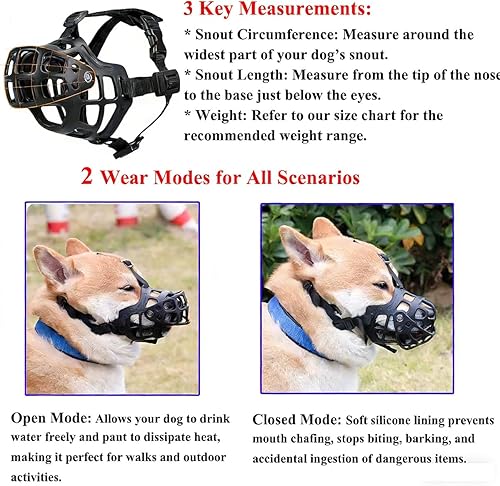 3 Key Measurements:

* Snout Circumference: Measure around the widest part of your dog's snout.
* Snout Length: Measure from the tip of the nose to the base just below the eyes.
* Weight: Refer to our size chart for the recommended weight range.

2 Wear Modes for All Scenarios

Open Mode: Allows your dog to drink water freely and pant to dissipate heat, making it perfect for walks and outdoor activities.

Closed Mode: Soft silicone lining prevents mouth chafing, stops biting, barking, and accidental ingestion of dangerous items.