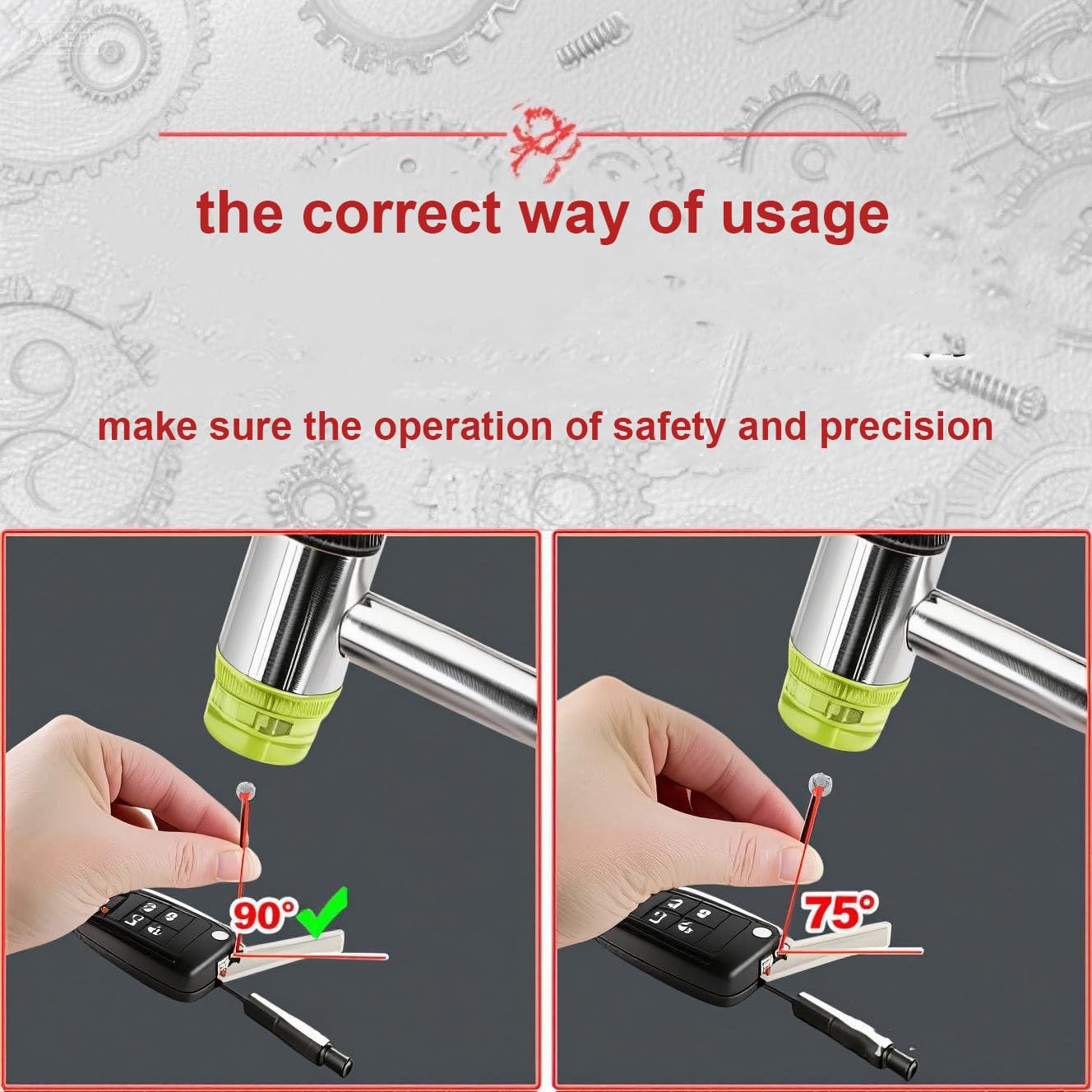 the correct way of usage

make sure the operation of safety and precision

90°

75°