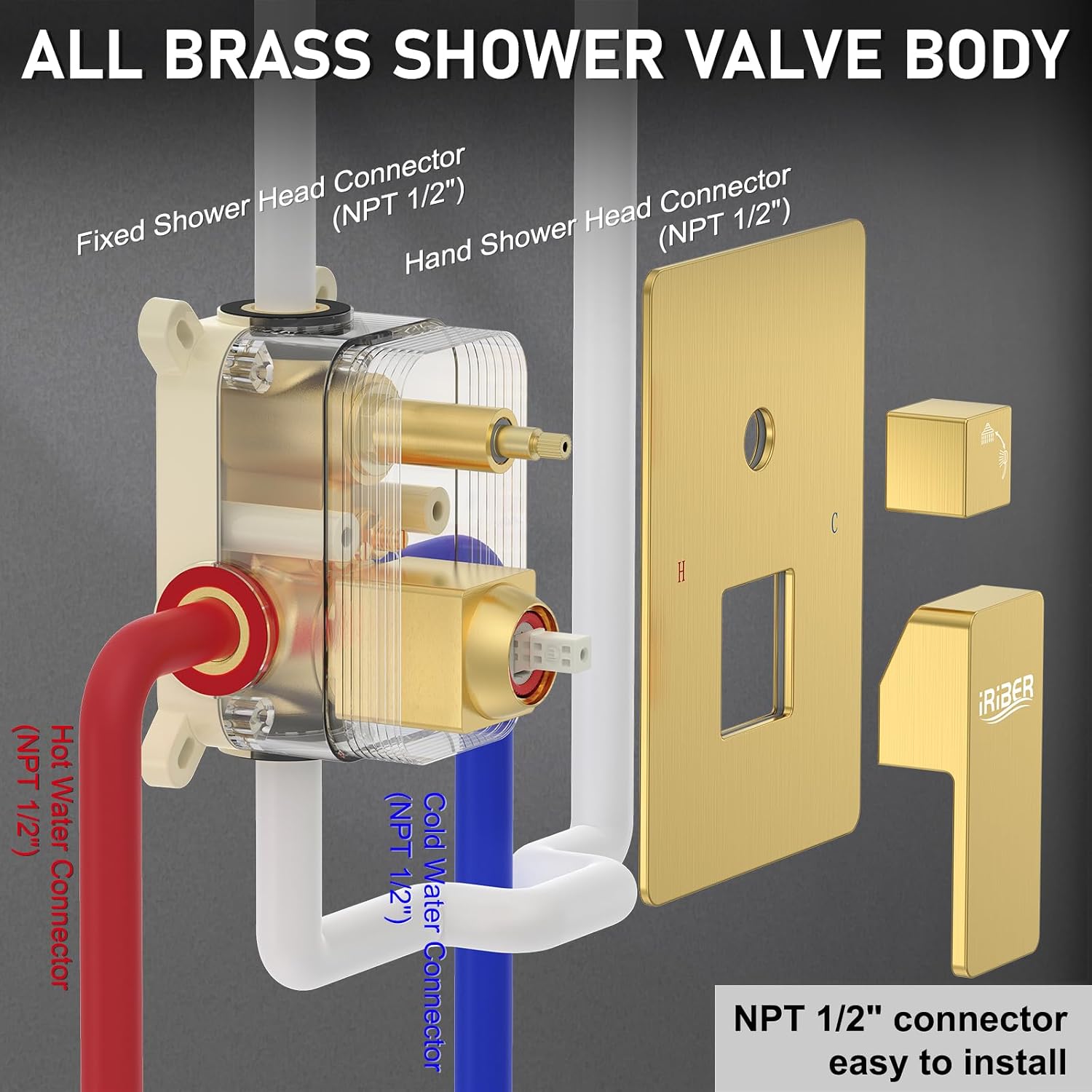 ALL BRASS SHOWER VALVE BODY

Fixed Shower Head Connector (NPT 1/2")

Hand Shower Head Connector (NPT 1/2")

C

H

iRiBER

Hot Water Connector (NPT 1/2")

Cold Water Connector (NPT 1/2")

NPT 1/2" connector easy to install