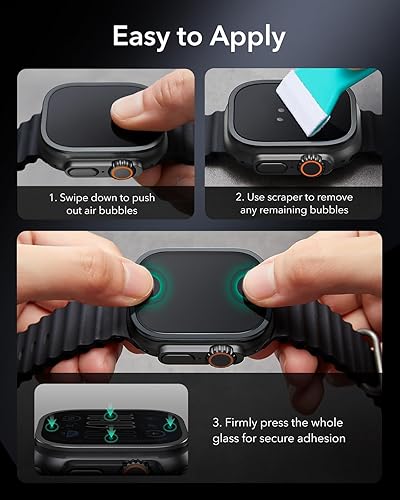 Easy to Apply

1. Swipe down to push out air bubbles

2. Use scraper to remove any remaining bubbles

3. Firmly press the whole glass for secure adhesion