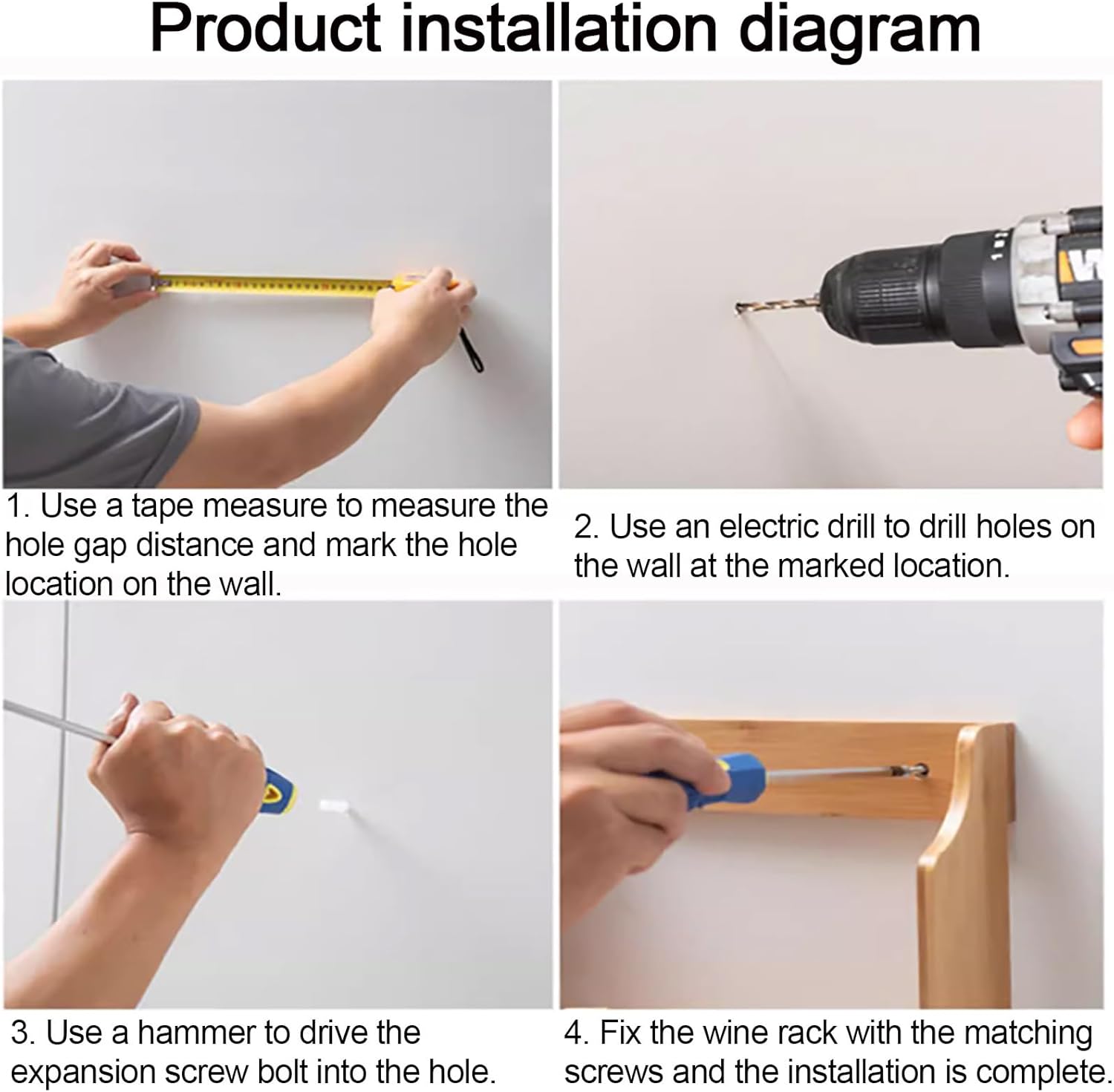 Product installation diagram

1. Use a tape measure to measure the hole gap distance and mark the hole location on the wall.

2. Use an electric drill to drill holes on the wall at the marked location.

3. Use a hammer to drive the expansion screw bolt into the hole.

4. Fix the wine rack with the matching screws and the installation is complete.