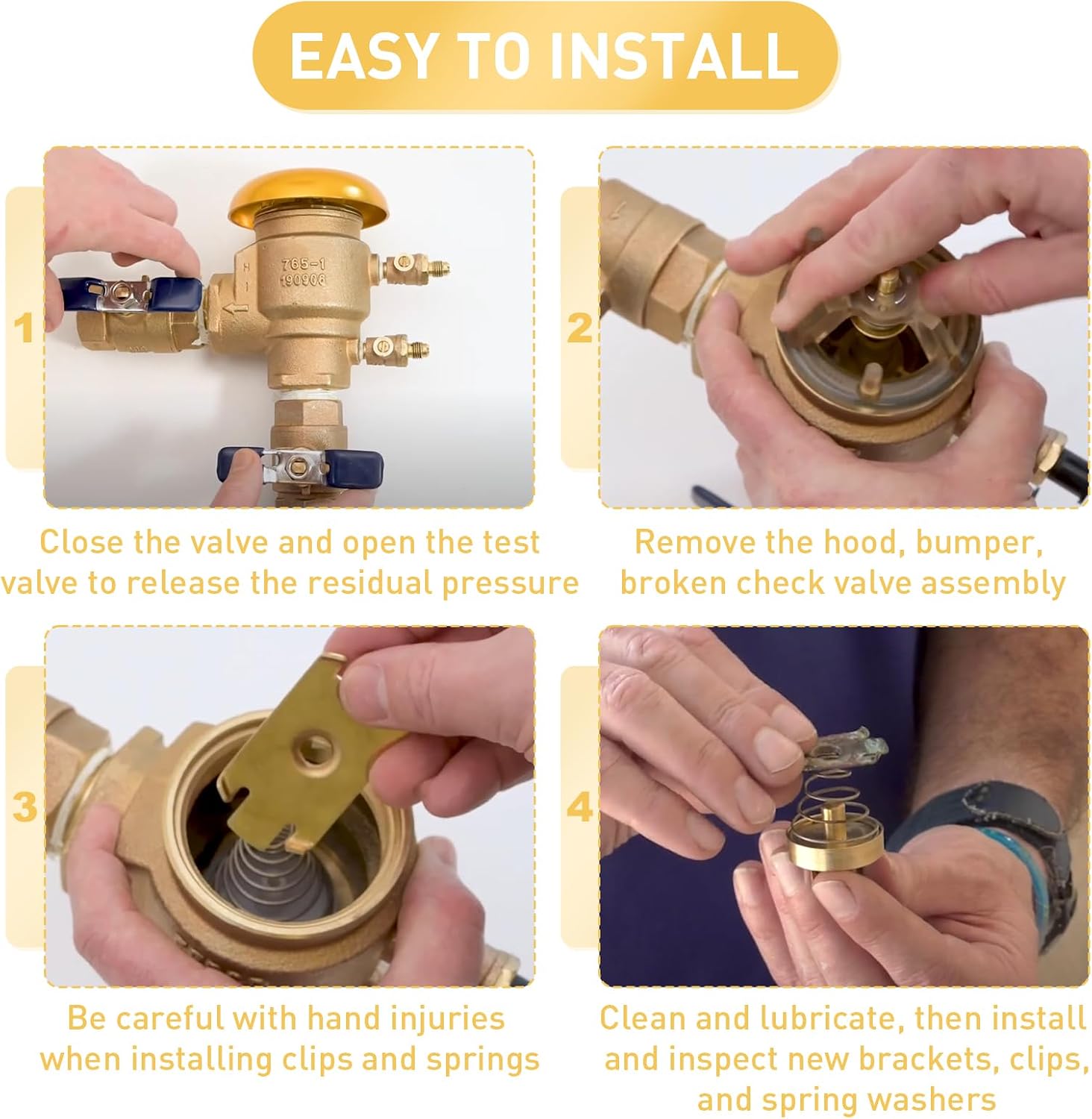 EASY TO INSTALL

1

765-1
190906

Close the valve and open the test valve to release the residual pressure

2

Remove the hood, bumper, broken check valve assembly

3

Be careful with hand injuries when installing clips and springs

4

Clean and lubricate, then install and inspect new brackets, clips, and spring washers