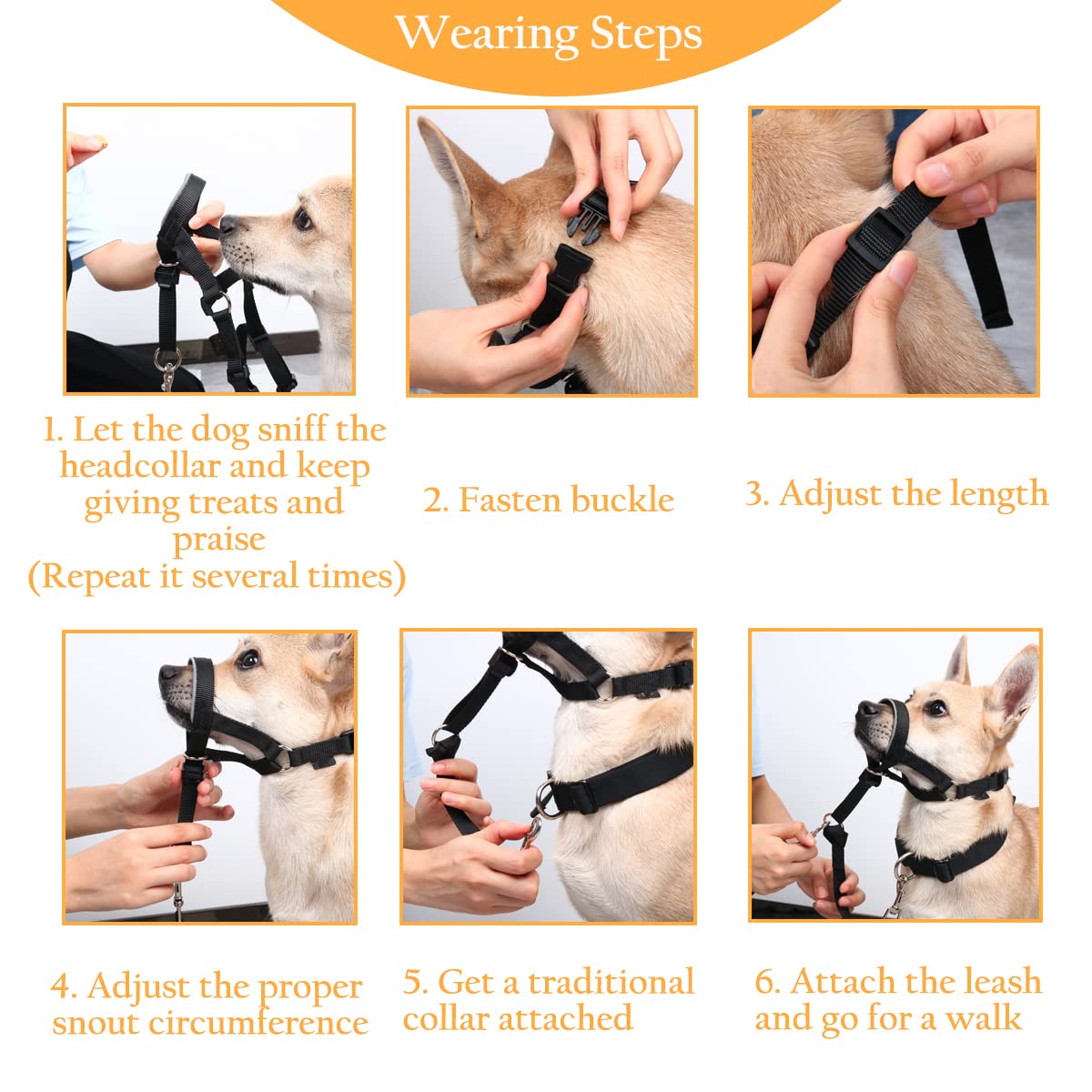 Wearing Steps

1. Let the dog sniff the headcollar and keep giving treats and praise
(Repeat it several times)

2. Fasten buckle

3. Adjust the length

4. Adjust the proper snout circumference

5. Get a traditional collar attached

6. Attach the leash and go for a walk