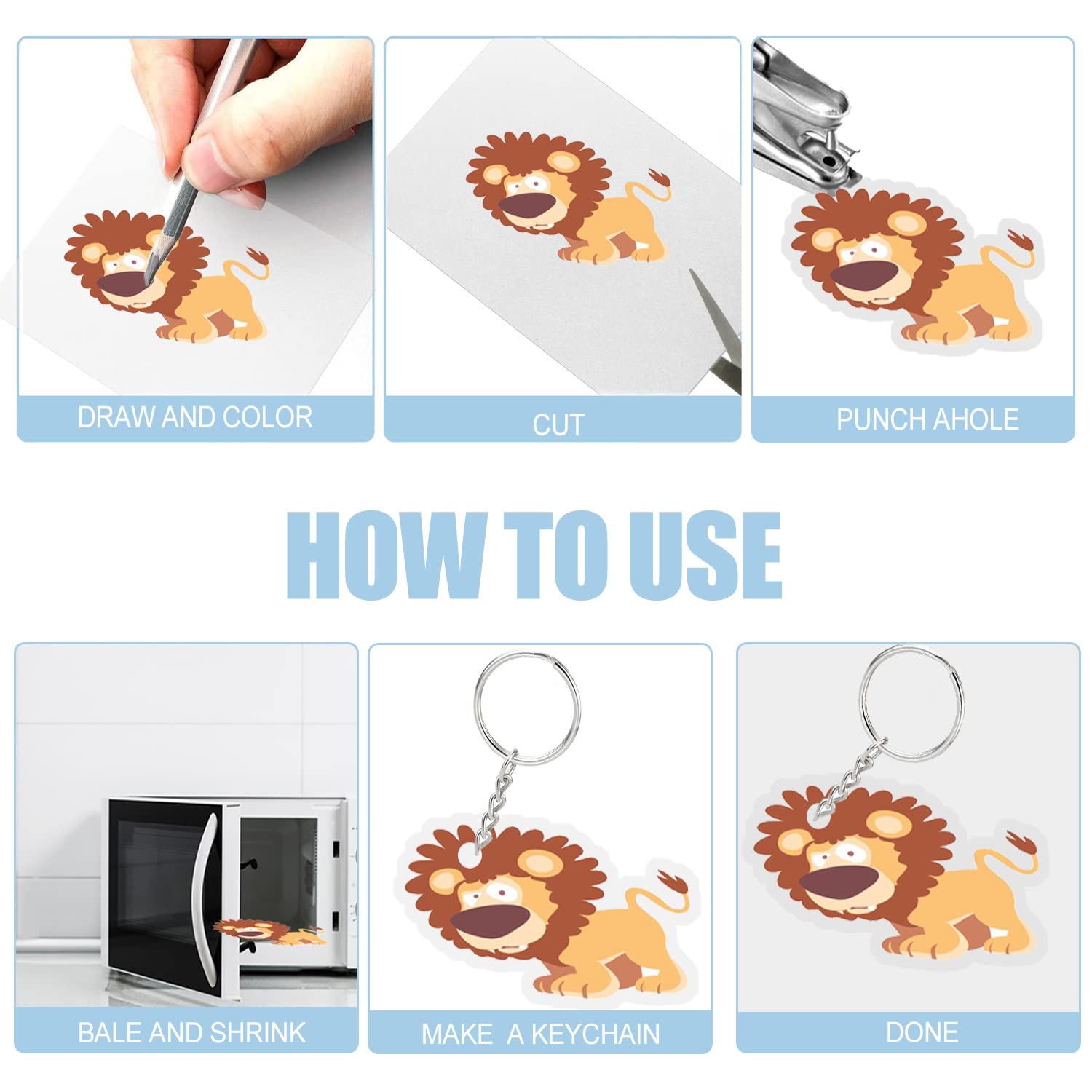 DRAW AND COLOR

CUT

PUNCH AHOLE

HOW TO USE

BALE AND SHRINK

MAKE A KEYCHAIN

DONE