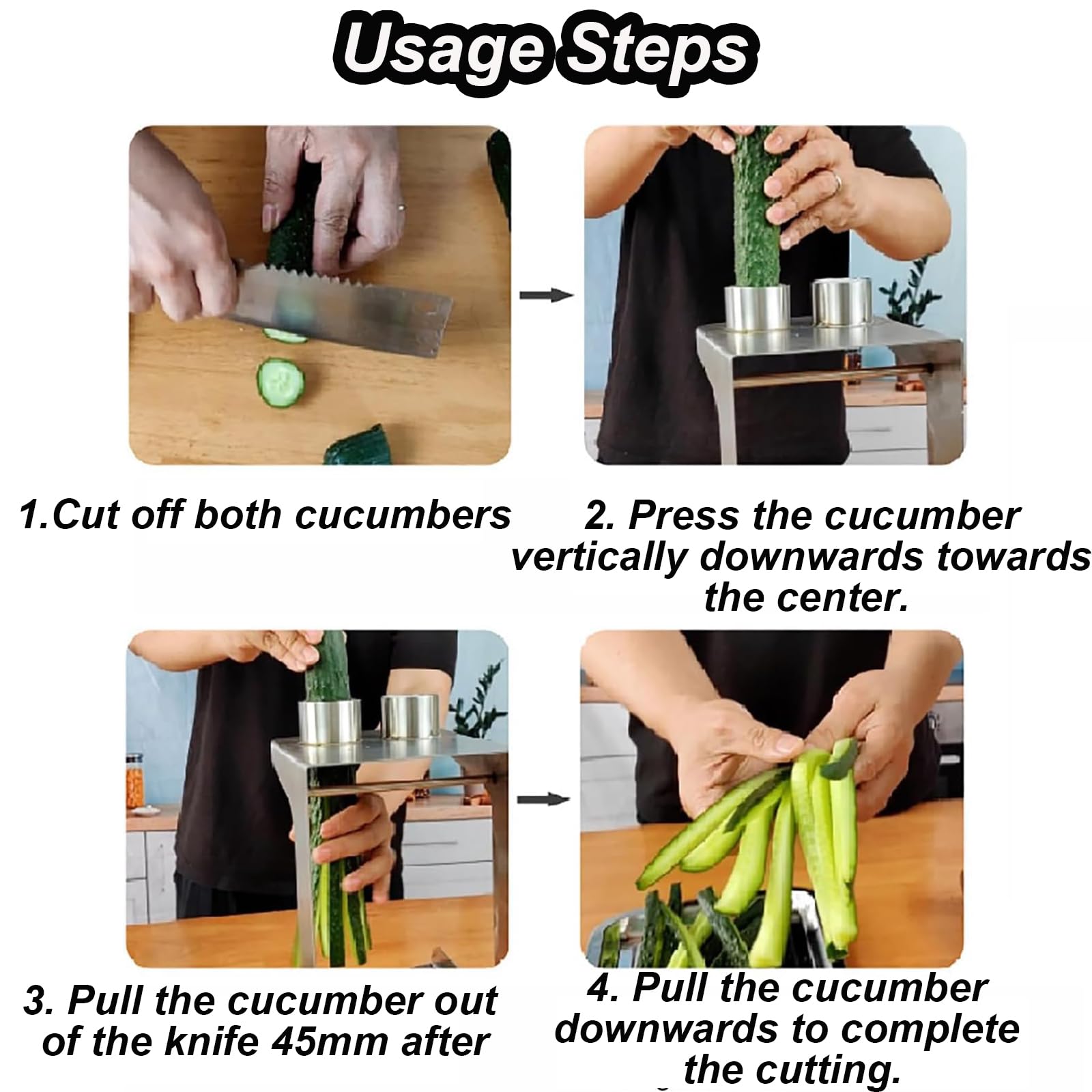 Usage Steps

1.Cut off both cucumbers

2. Press the cucumber vertically downwards towards the center.

3. Pull the cucumber out of the knife 45mm after

4. Pull the cucumber downwards to complete the cutting.