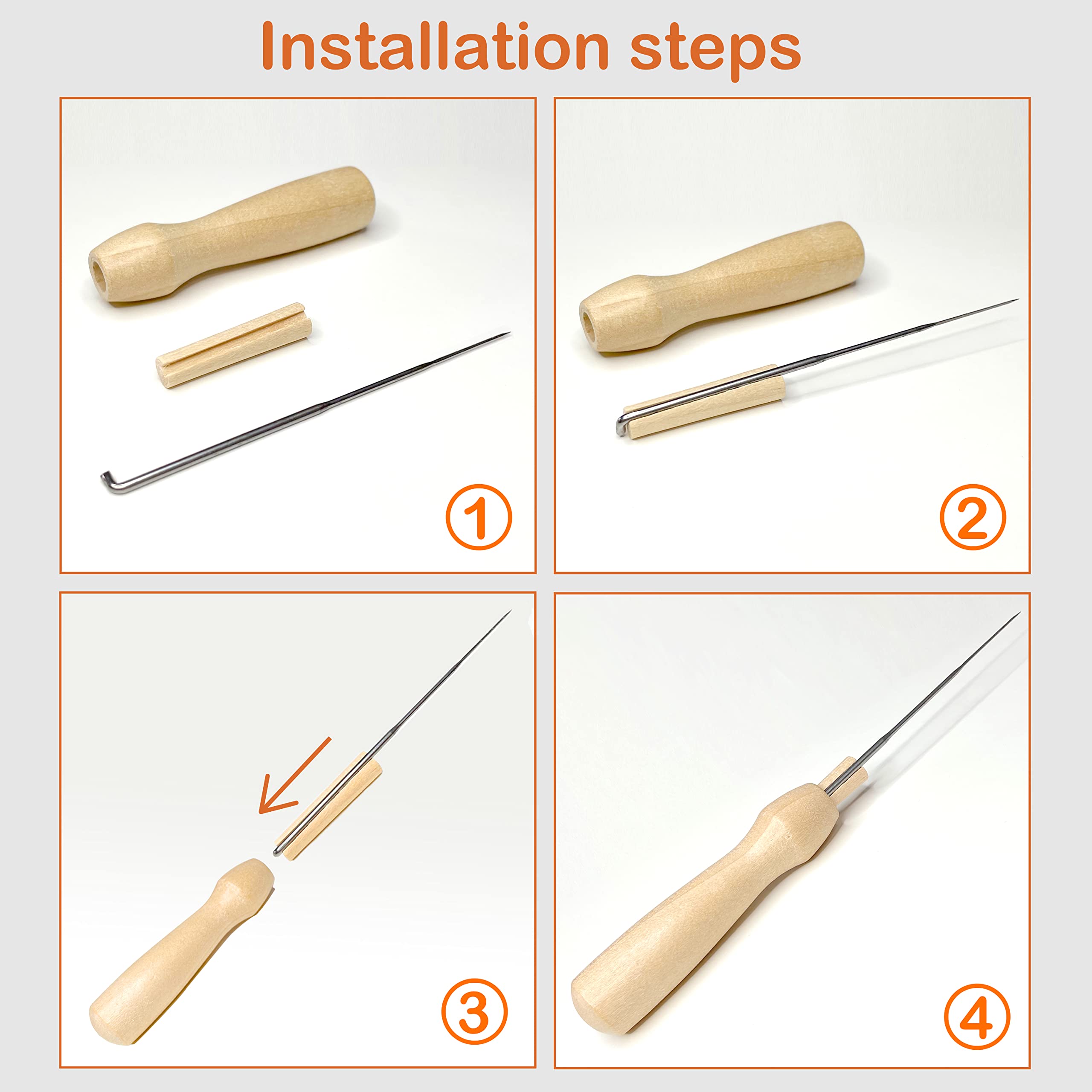 Installation steps

①

②

③

④