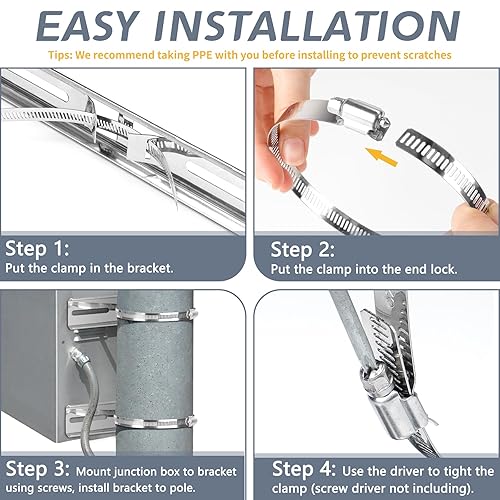 EASY INSTALLATION

Tips: We recommend taking PPE with you before installing to prevent scratches

Step 1:
Put the clamp in the bracket.

Step 2:
Put the clamp into the end lock.

Step 3: Mount junction box to bracket using screws, install bracket to pole.

Step 4: Use the driver to tight the clamp (screw driver not including).