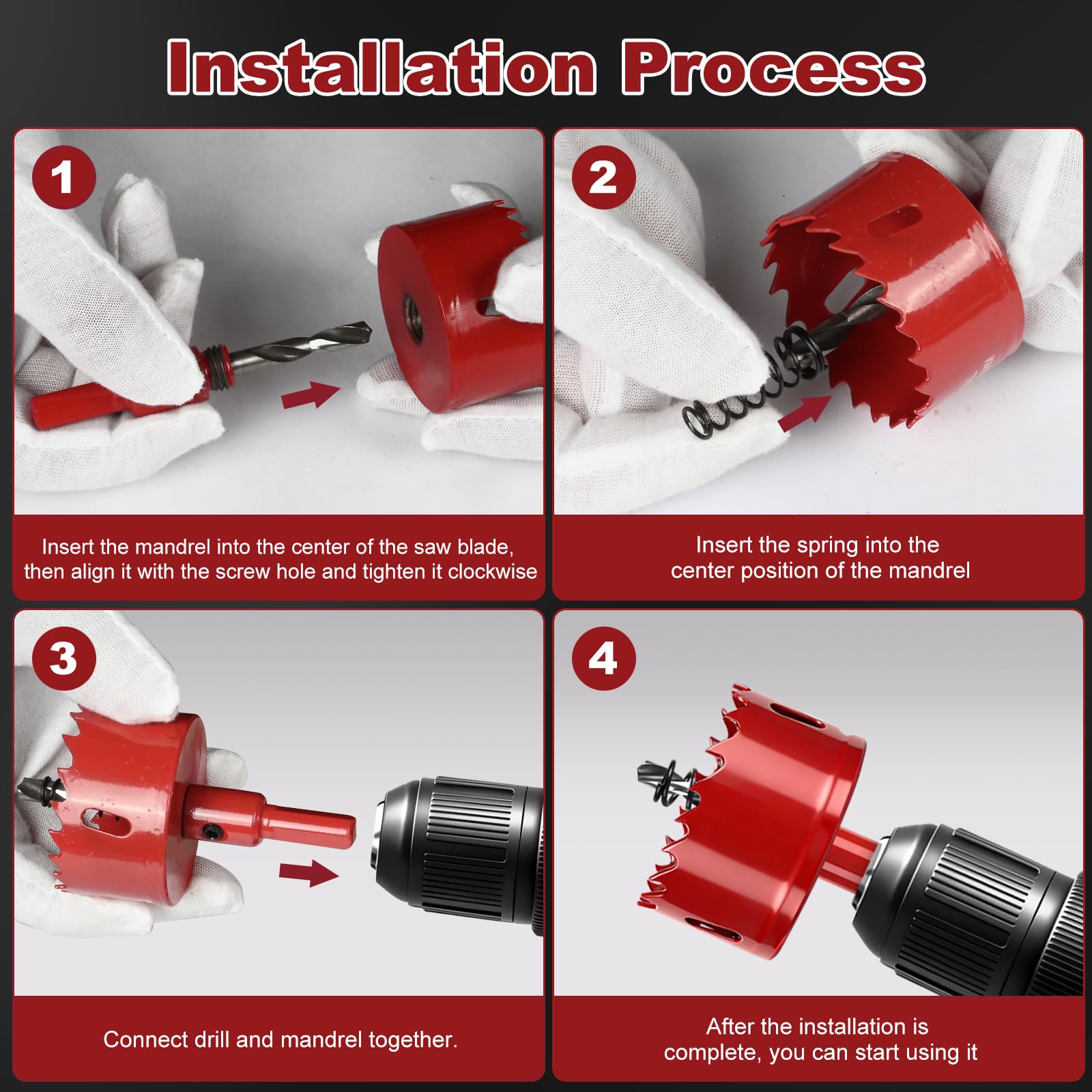 Installation Process

1

Insert the mandrel into the center of the saw blade, then align it with the screw hole and tighten it clockwise

2

Insert the spring into the center position of the mandrel

3

Connect drill and mandrel together.

4

After the installation is complete, you can start using it