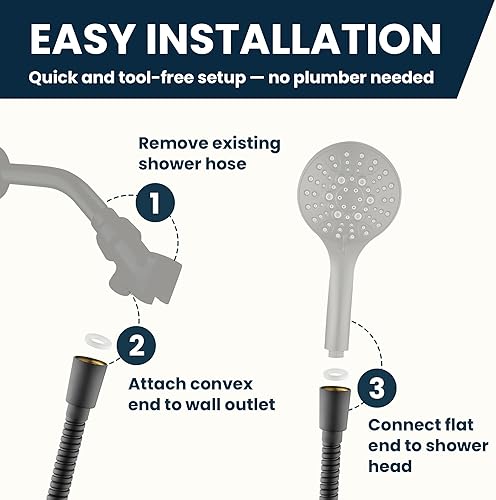 EASY INSTALLATION
Quick and tool-free setup — no plumber needed

Remove existing shower hose

1

2

Attach convex end to wall outlet

3

Connect flat end to shower head