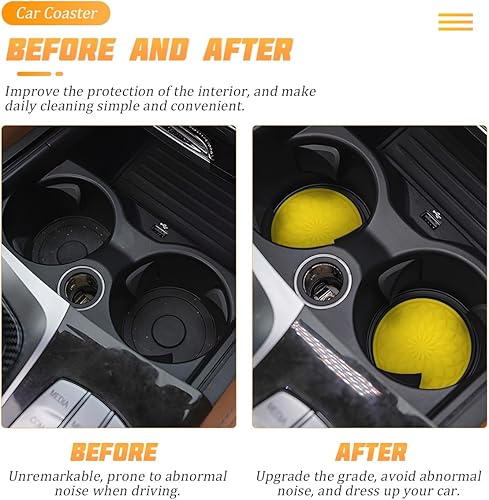 Car Coaster

BEFORE AND AFTER

Improve the protection of the interior, and make daily cleaning simple and convenient.

MEDIA

MEDIA

BEFORE

Unremarkable, prone to abnormal noise when driving.

AFTER

Upgrade the grade, avoid abnormal noise, and dress up your car.