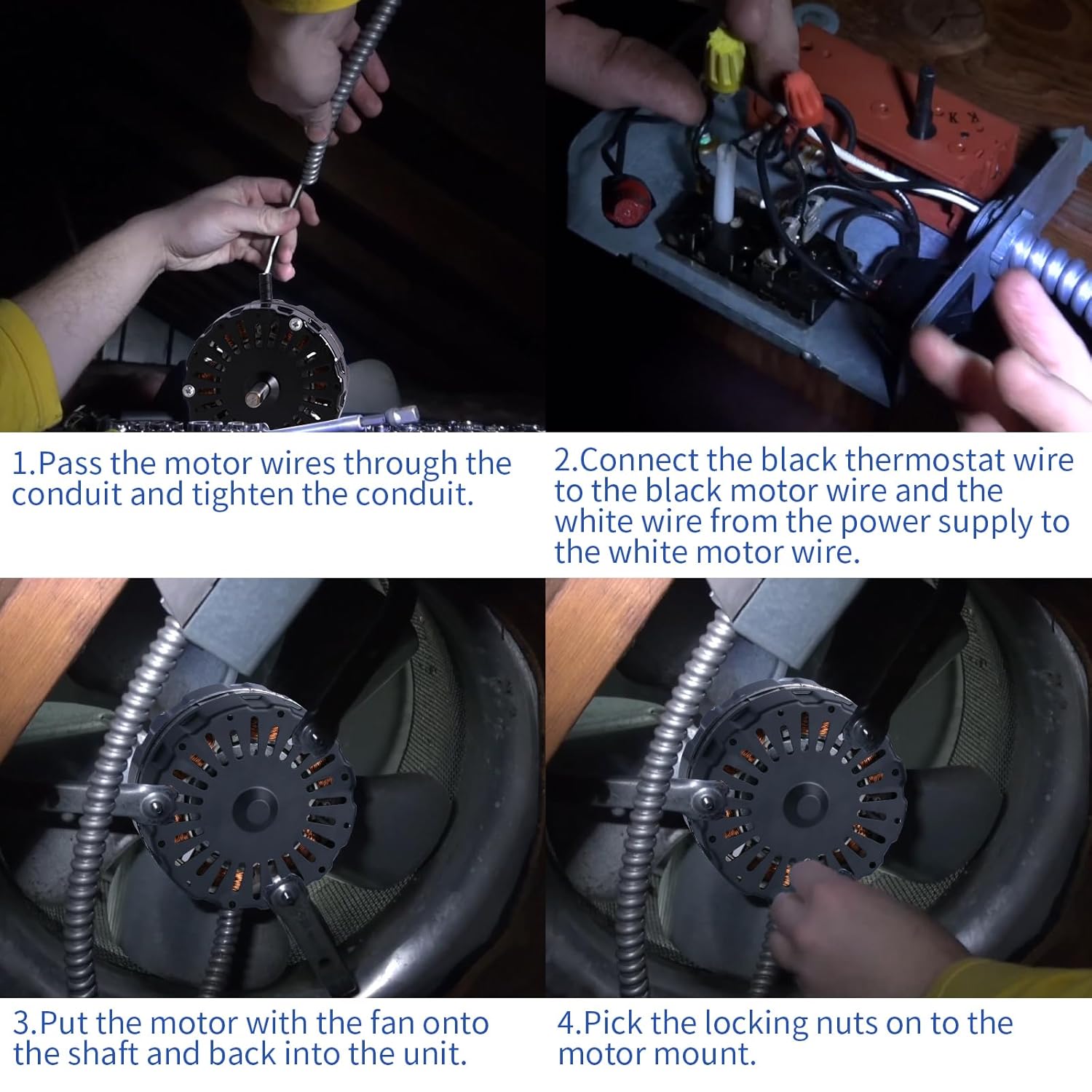 1.Pass the motor wires through the conduit and tighten the conduit.

2.Connect the black thermostat wire to the black motor wire and the white wire from the power supply to the white motor wire.

3.Put the motor with the fan onto the shaft and back into the unit.

4.Pick the locking nuts on to the motor mount.